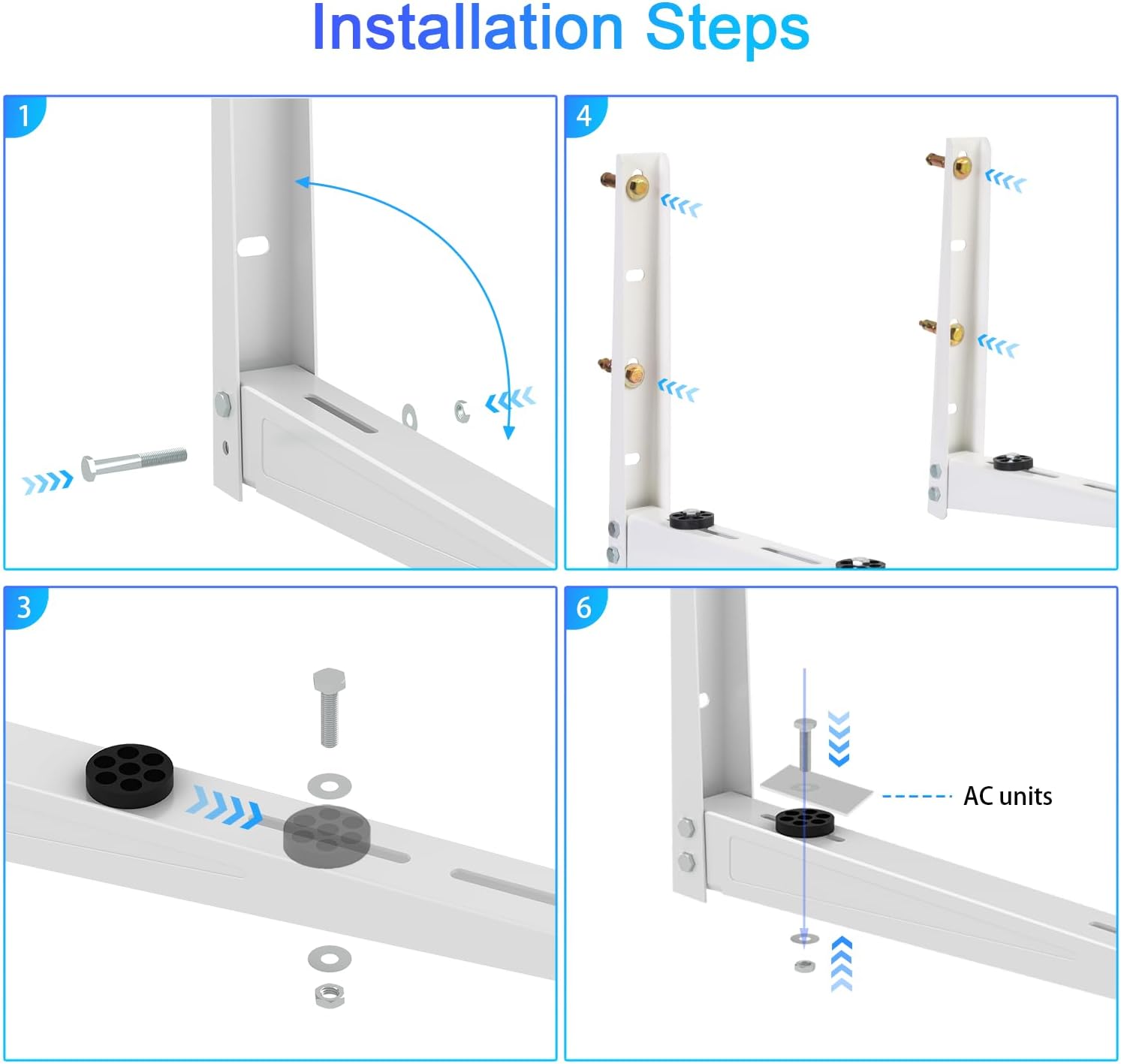 Installation Steps

1

4

3

6

AC units