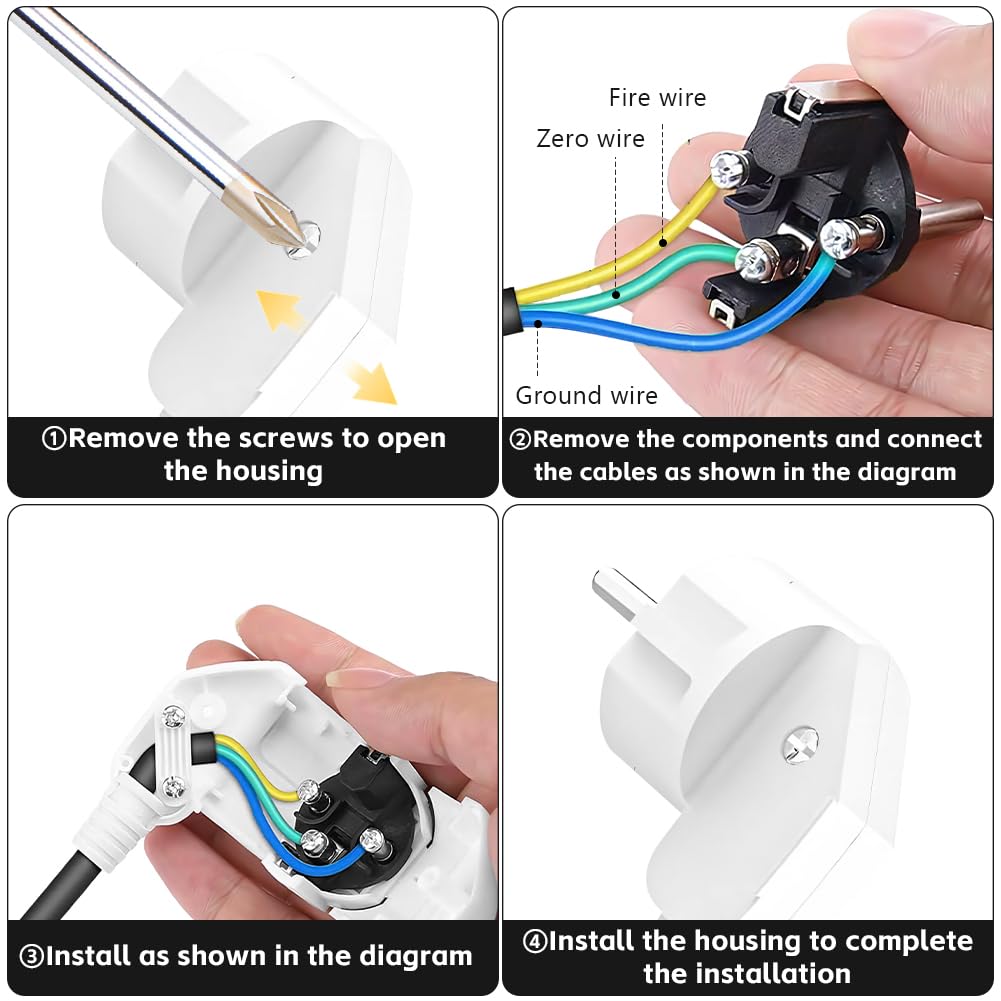 ①Remove the screws to open the housing

Fire wire
Zero wire
Ground wire

②Remove the components and connect the cables as shown in the diagram

③Install as shown in the diagram

④Install the housing to complete the installation