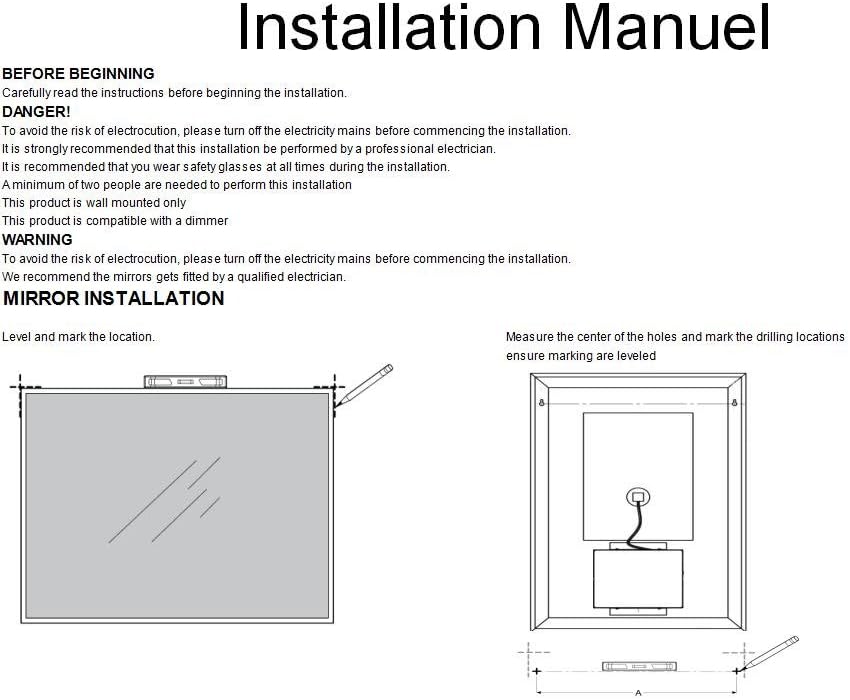 Installation Manuel

BEFORE BEGINNING
Carefully read the instructions before beginning the installation.
DANGER!
To avoid the risk of electrocution, please turn off the electricity mains before commencing the installation.
It is strongly recommended that this installation be performed by a professional electrician.
It is recommended that you wear safety glasses at all times during the installation.
A minimum of two people are needed to perform this installation
This product is wall mounted only
This product is compatible with a dimmer
WARNING
To avoid the risk of electrocution, please turn off the electricity mains before commencing the installation.
We recommend the mirrors gets fitted by a qualified electrician.
MIRROR INSTALLATION

Level and mark the location.

Measure the center of the holes and mark the drilling locations ensure marking are leveled

A