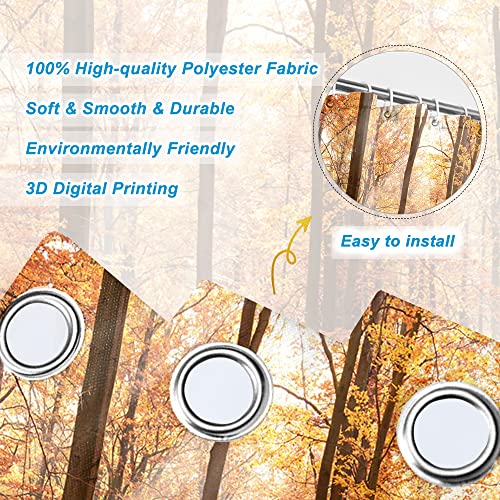 100% High-quality Polyester Fabric

Soft & Smooth & Durable

Environmentally Friendly

3D Digital Printing

Easy to install