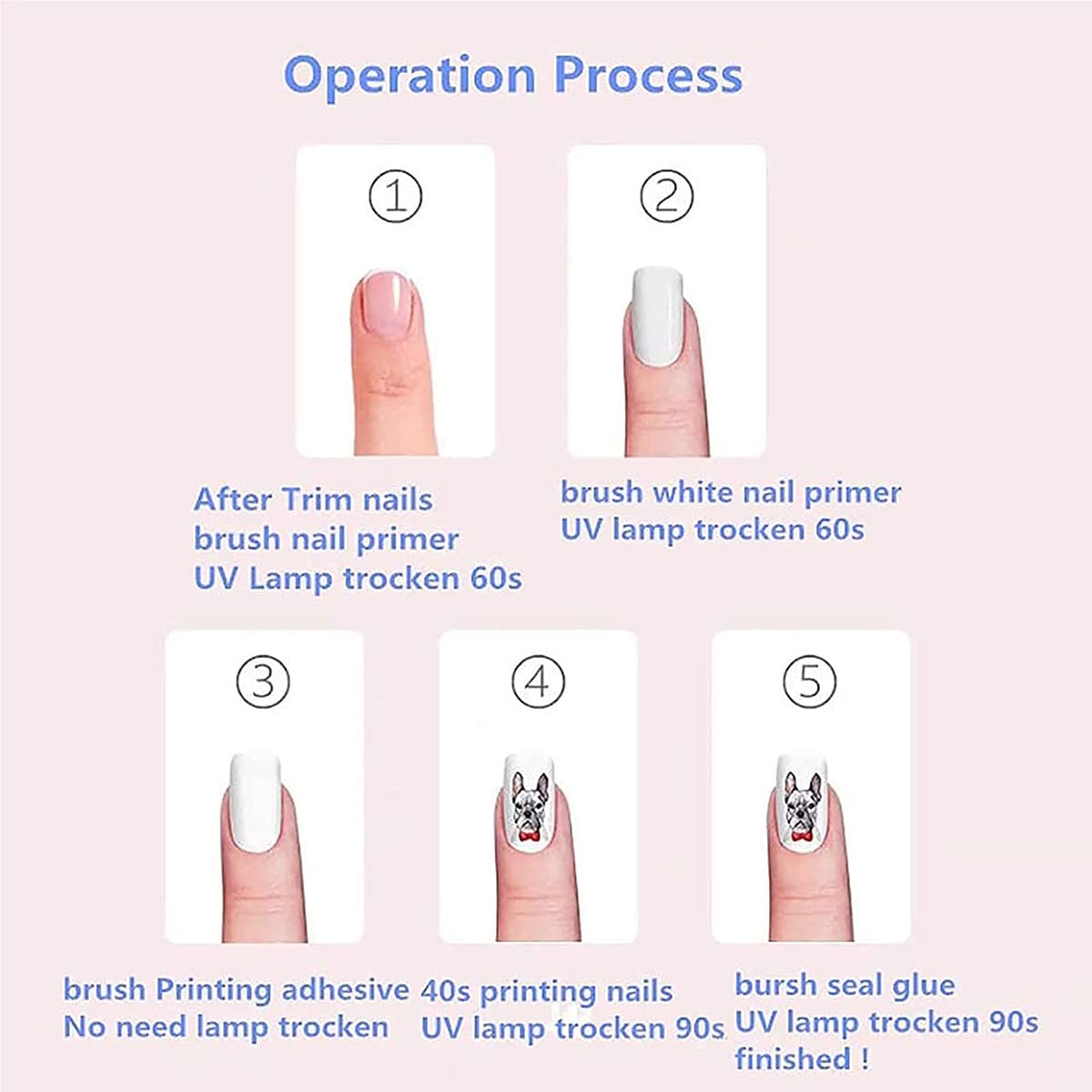 Operation Process

①

After Trim nails
brush nail primer
UV Lamp trocken 60s

②

brush white nail primer
UV lamp trocken 60s

③

brush Printing adhesive
No need lamp trocken

④

40s printing nails
UV lamp trocken 90s

⑤

bursh seal glue
UV lamp trocken 90s
finished !