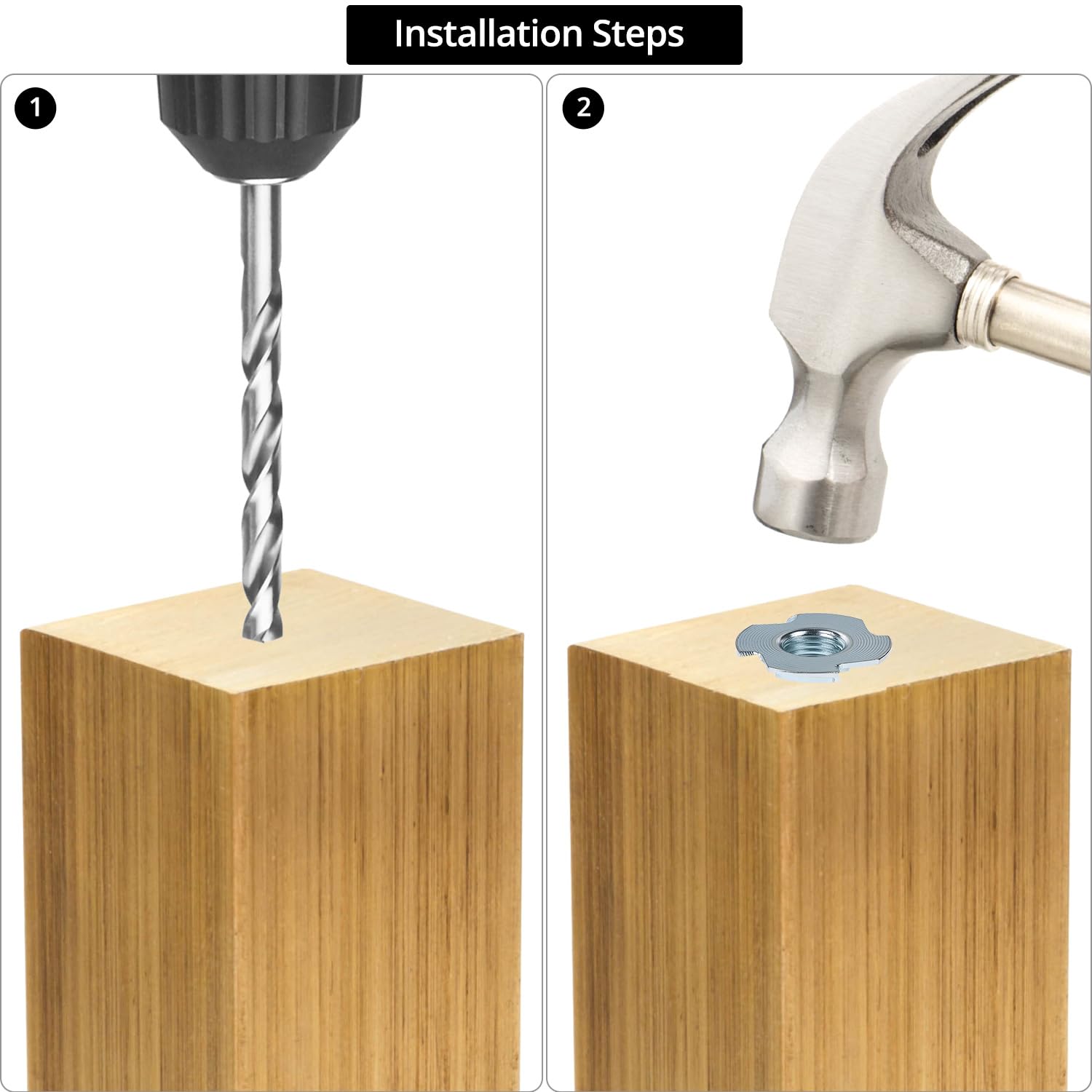 Installation Steps

1

2