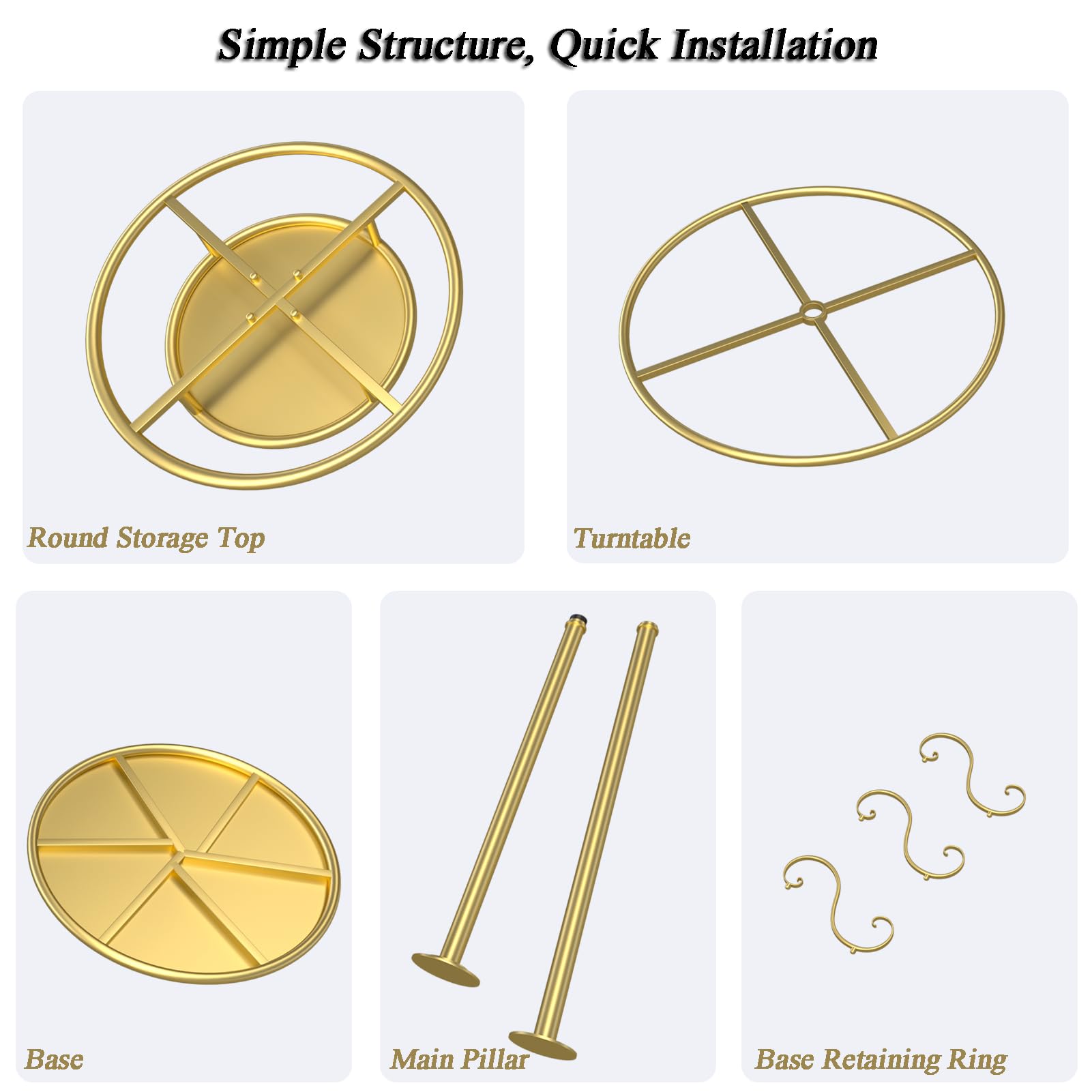 Simple Structure, Quick Installation

Round Storage Top

Turntable

Base

Main Pillar

Base Retaining Ring