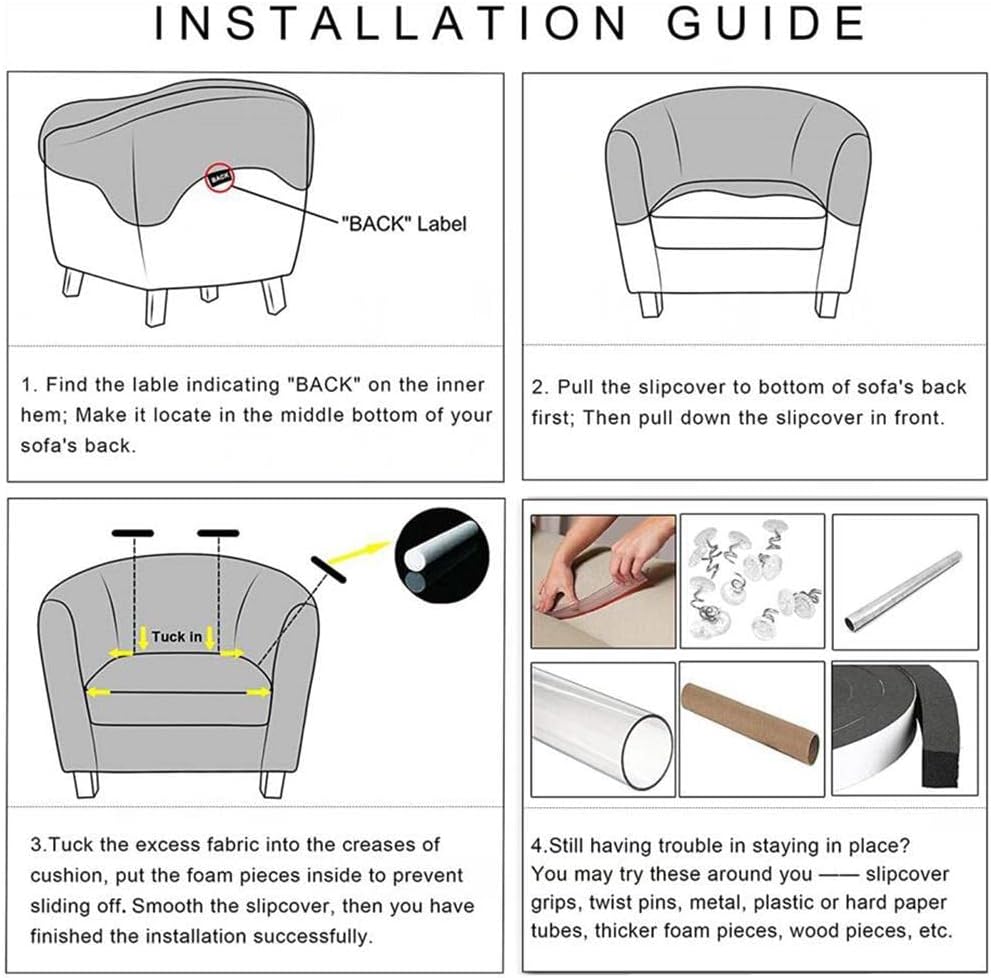 INSTALLATION GUIDE

BACK

"BACK" Label

1. Find the lable indicating "BACK" on the inner hem; Make it locate in the middle bottom of your sofa's back.

2. Pull the slipcover to bottom of sofa's back first; Then pull down the slipcover in front.

Tuck in

3.Tuck the excess fabric into the creases of cushion, put the foam pieces inside to prevent sliding off. Smooth the slipcover, then you have finished the installation successfully.

4.Still having trouble in staying in place? You may try these around you —— slipcover grips, twist pins, metal, plastic or hard paper tubes, thicker foam pieces, wood pieces, etc.