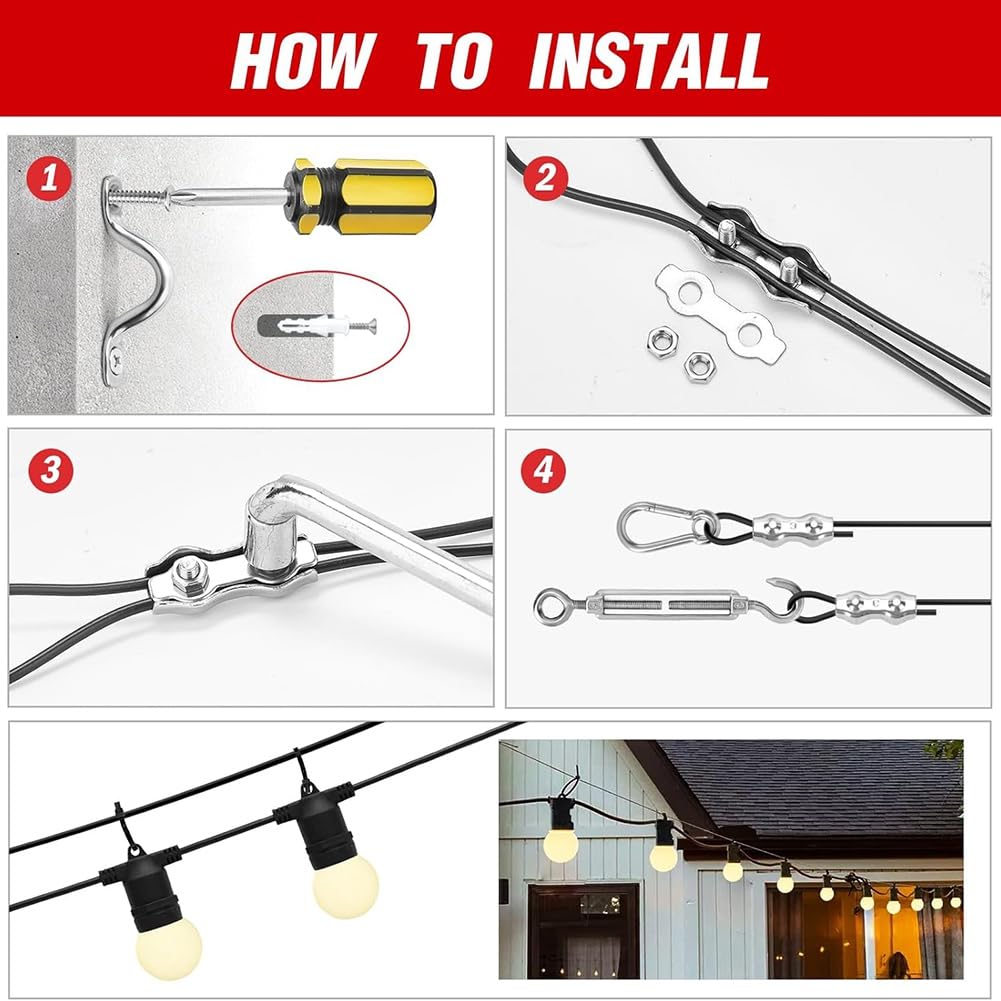 HOW TO INSTALL

1

2

3

4