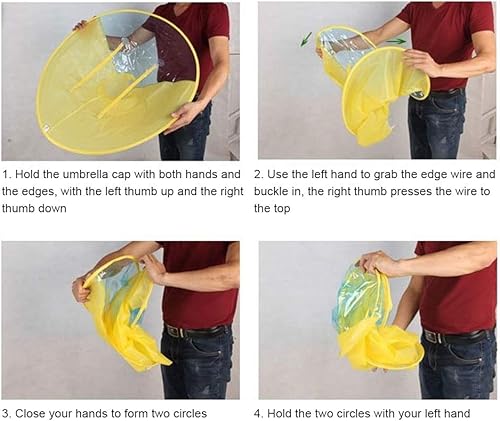 1. Hold the umbrella cap with both hands and the edges, with the left thumb up and the right thumb down

2. Use the left hand to grab the edge wire and buckle in, the right thumb presses the wire to the top

3. Close your hands to form two circles

4. Hold the two circles with your left hand