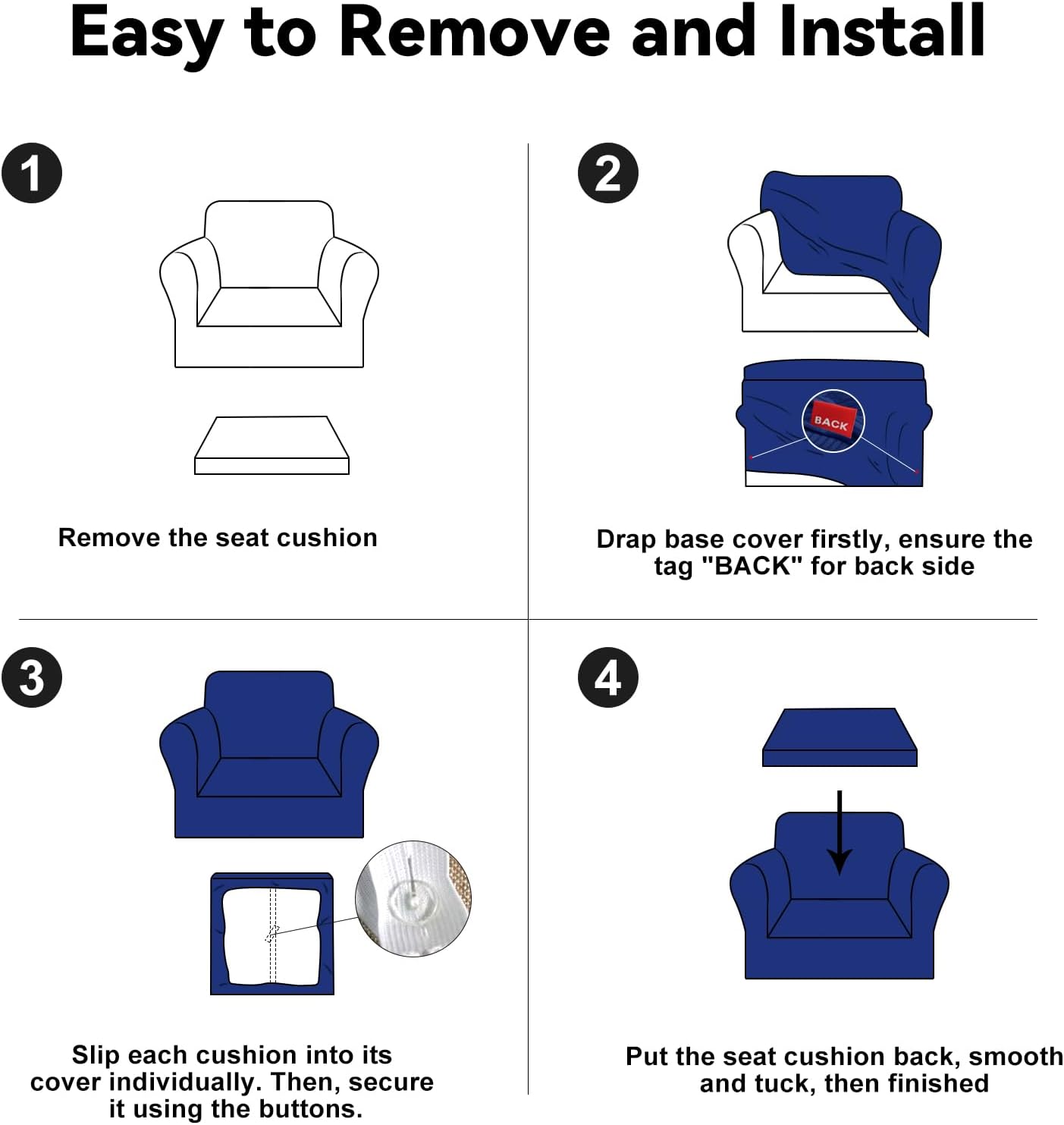 Easy to Remove and Install

1

Remove the seat cushion

2

BACK

Drap base cover firstly, ensure the tag "BACK" for back side

3

Slip each cushion into its cover individually. Then, secure it using the buttons.

4

Put the seat cushion back, smooth and tuck, then finished