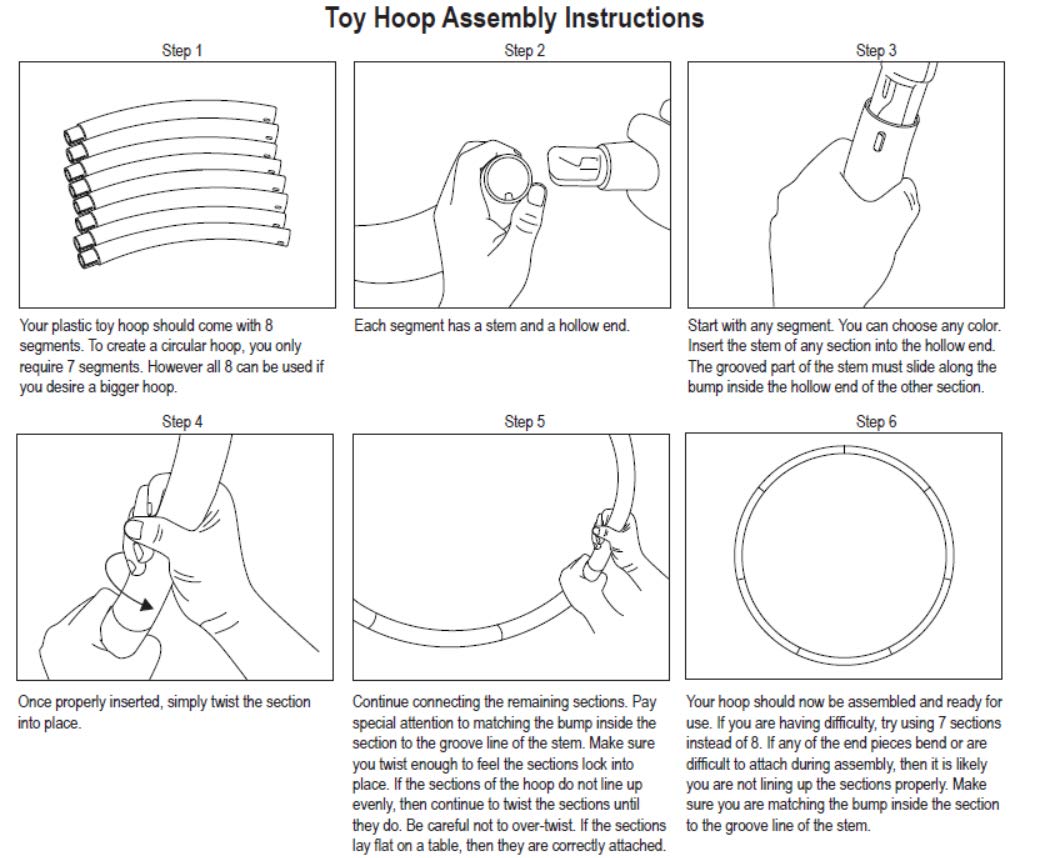 Toy Hoop Assembly Instructions

Step 1

Your plastic toy hoop should come with 8 segments. To create a circular hoop, you only require 7 segments. However all 8 can be used if you desire a bigger hoop.

Step 2

Each segment has a stem and a hollow end.

Step 3

Start with any segment. You can choose any color. Insert the stem of any section into the hollow end. The grooved part of the stem must slide along the bump inside the hollow end of the other section.

Step 4

Once properly inserted, simply twist the section into place.

Step 5

Continue connecting the remaining sections. Pay special attention to matching the bump inside the section to the groove line of the stem. Make sure you twist enough to feel the sections lock into place. If the sections of the hoop do not line up evenly, then continue to twist the sections until they do. Be careful not to over-twist. If the sections lay flat on a table, then they are correctly attached.

Step 6

Your hoop should now be assembled and ready for use. If you are having difficulty, try using 7 sections instead of 8. If any of the end pieces bend or are difficult to attach during assembly, then it is likely you are not lining up the sections properly. Make sure you are matching the bump inside the section to the groove line of the stem.