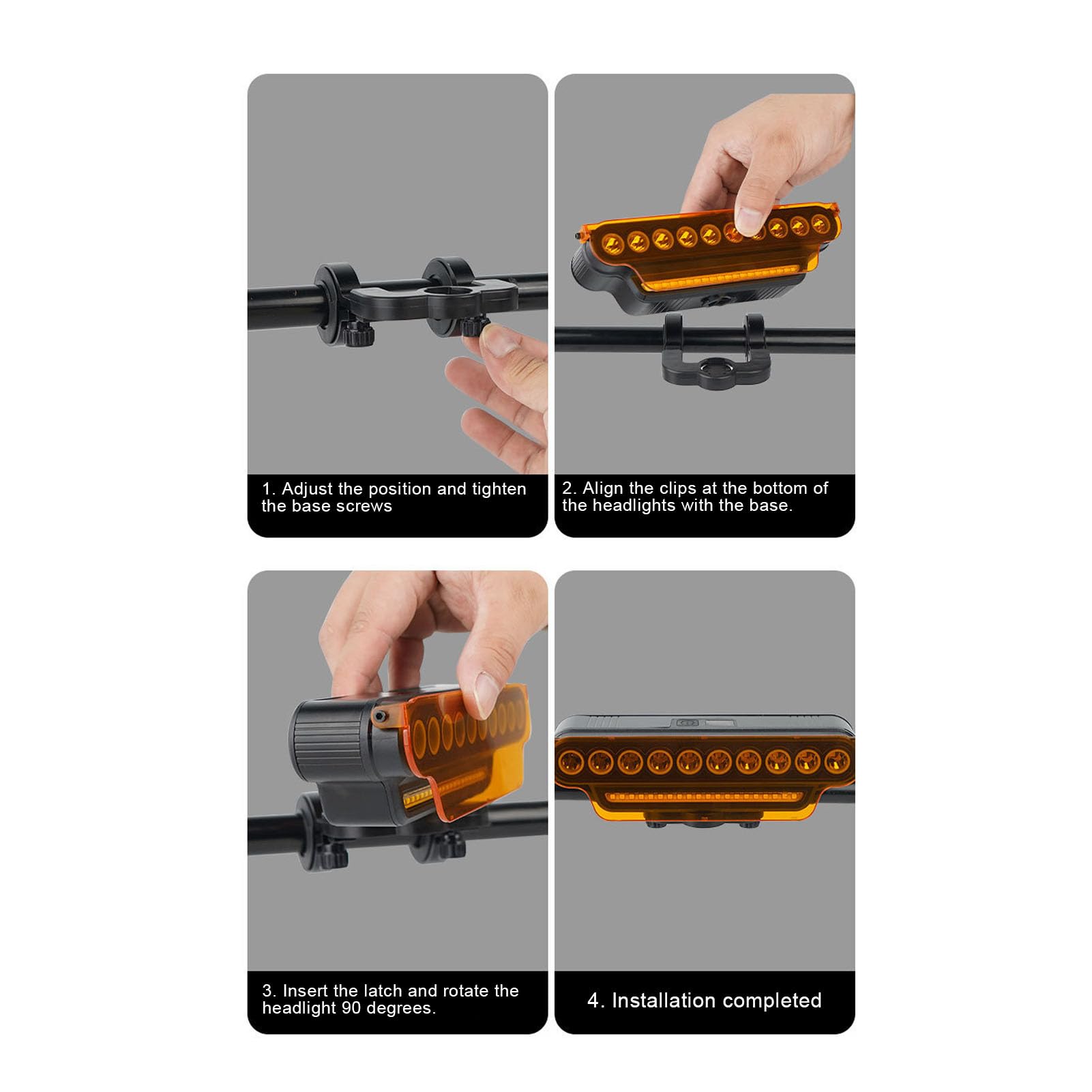 1. Adjust the position and tighten the base screws

2. Align the clips at the bottom of the headlights with the base.

3. Insert the latch and rotate the headlight 90 degrees.

4. Installation completed