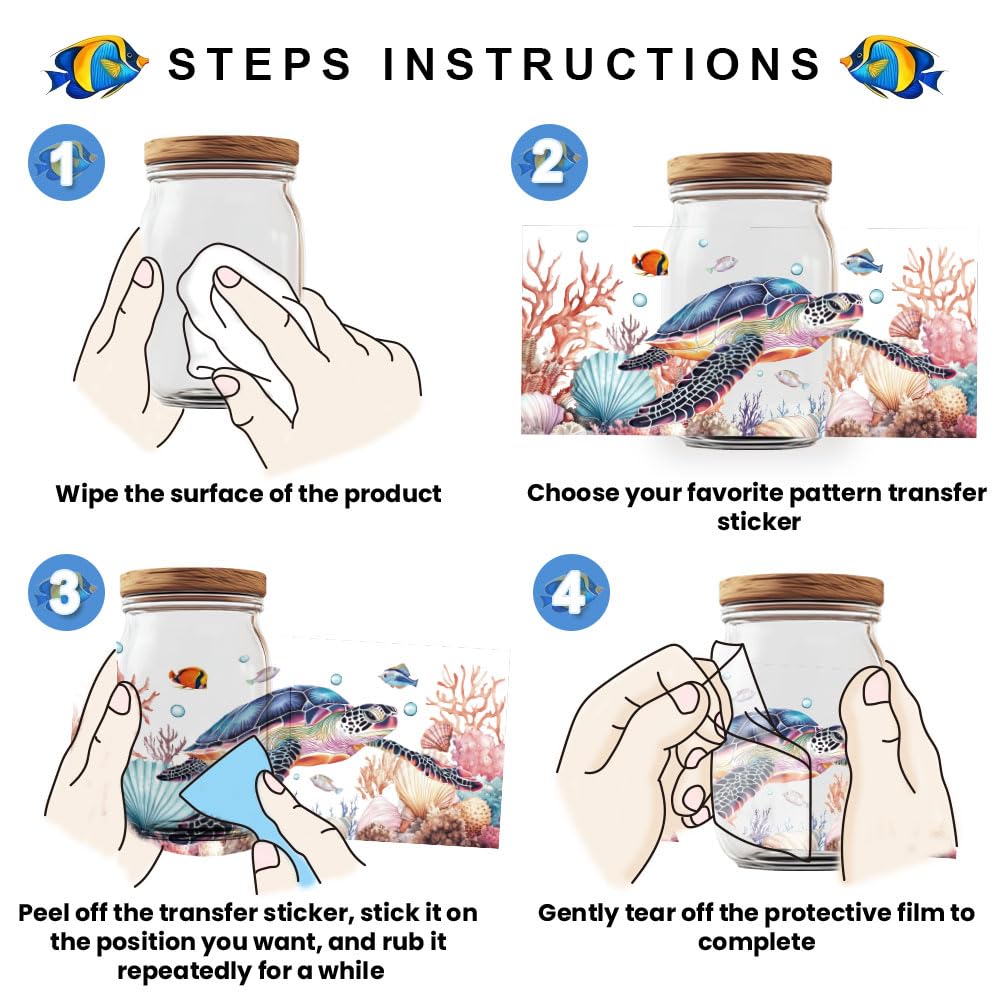 STEPS INSTRUCTIONS

1

Wipe the surface of the product

2

Choose your favorite pattern transfer sticker

3

Peel off the transfer sticker, stick it on the position you want, and rub it repeatedly for a while

4

Gently tear off the protective film to complete