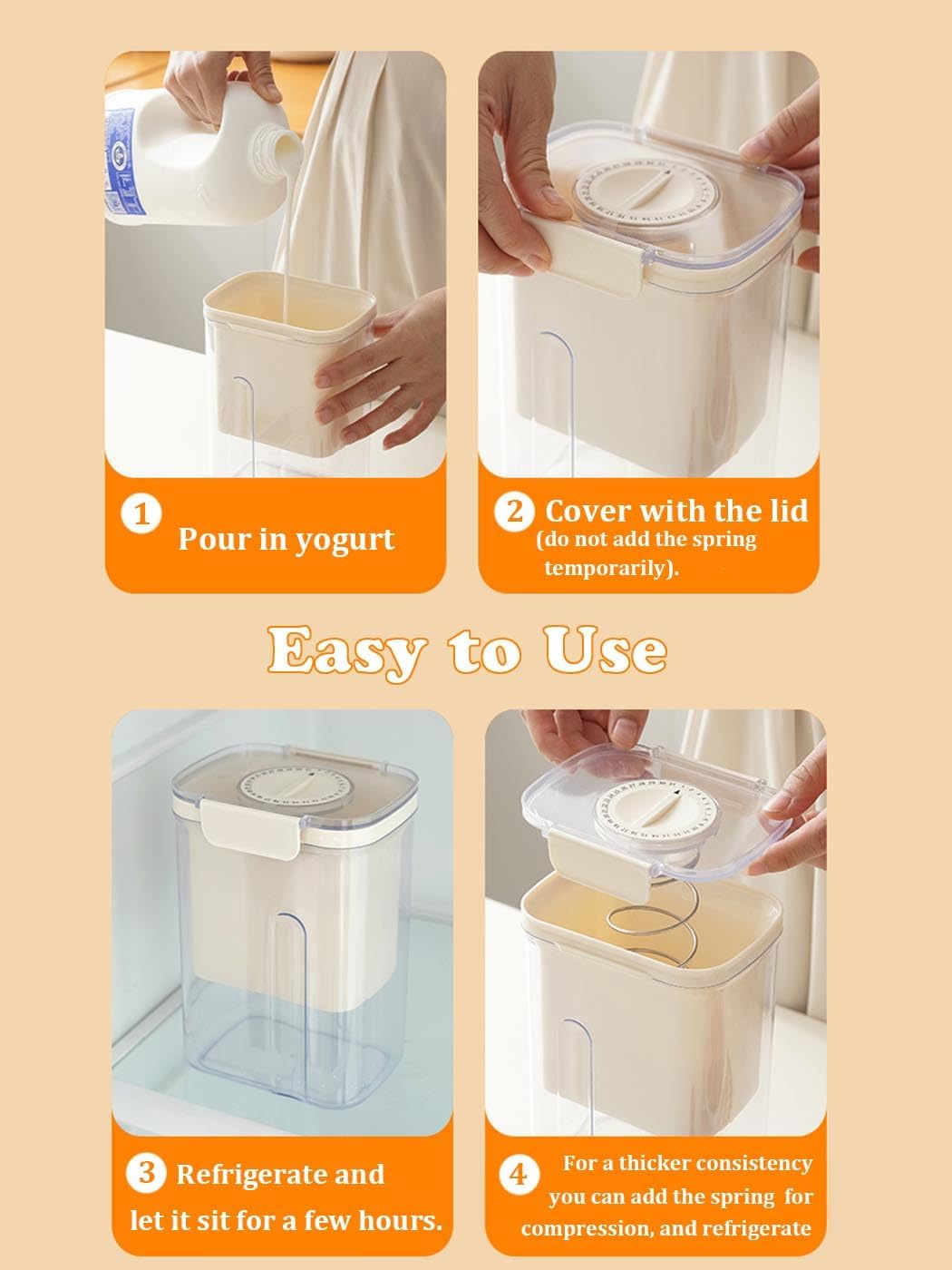 1 Pour in yogurt

2 Cover with the lid (do not add the spring temporarily).

Easy to Use

3 Refrigerate and let it sit for a few hours.

4 For a thicker consistency you can add the spring for compression, and refrigerate