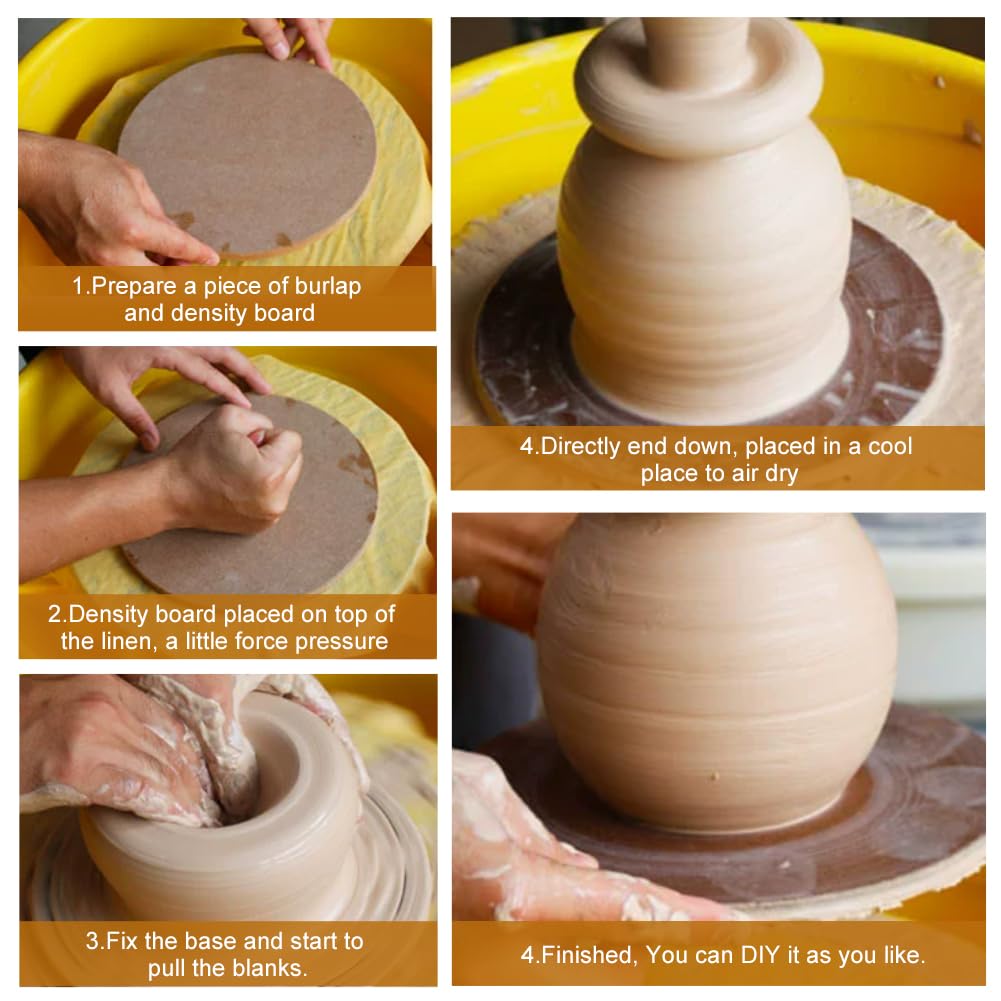 1.Prepare a piece of burlap and density board

2.Density board placed on top of the linen, a little force pressure

3.Fix the base and start to pull the blanks.

4.Directly end down, placed in a cool place to air dry

4.Finished, You can DIY it as you like.