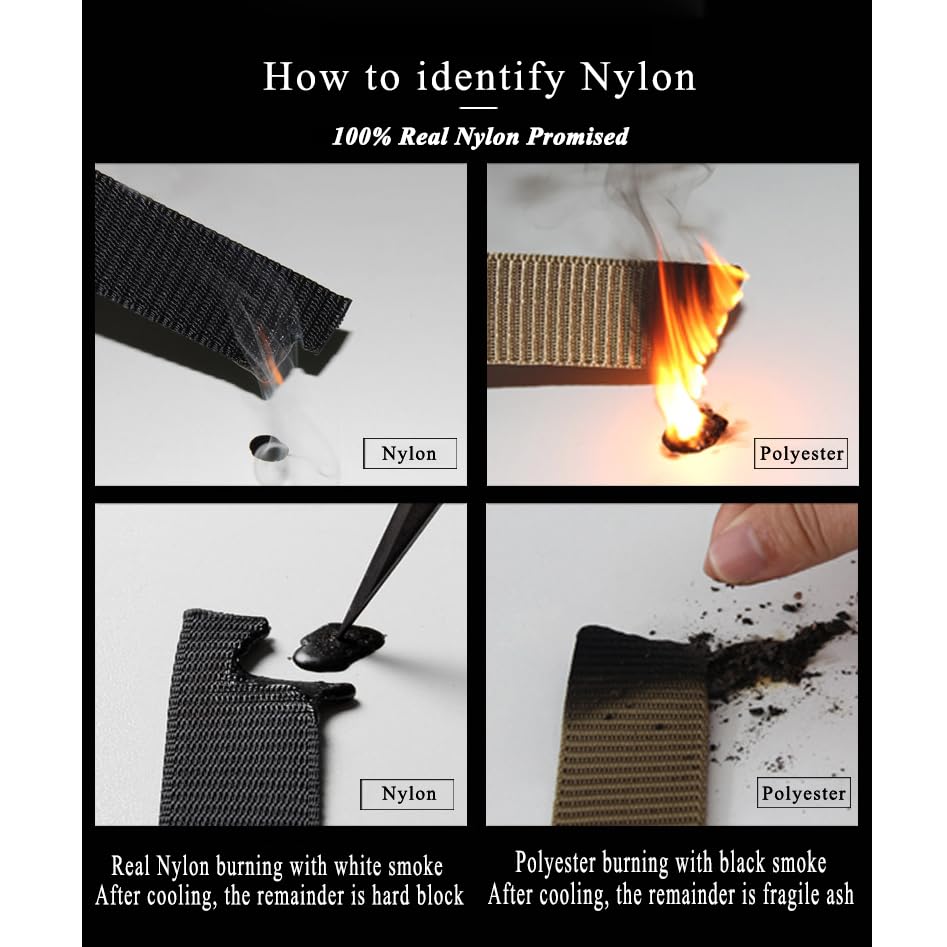 How to identify Nylon

100% Real Nylon Promised

Nylon

Polyester

Nylon

Polyester

Real Nylon burning with white smoke
After cooling, the remainder is hard block

Polyester burning with black smoke
After cooling, the remainder is fragile ash