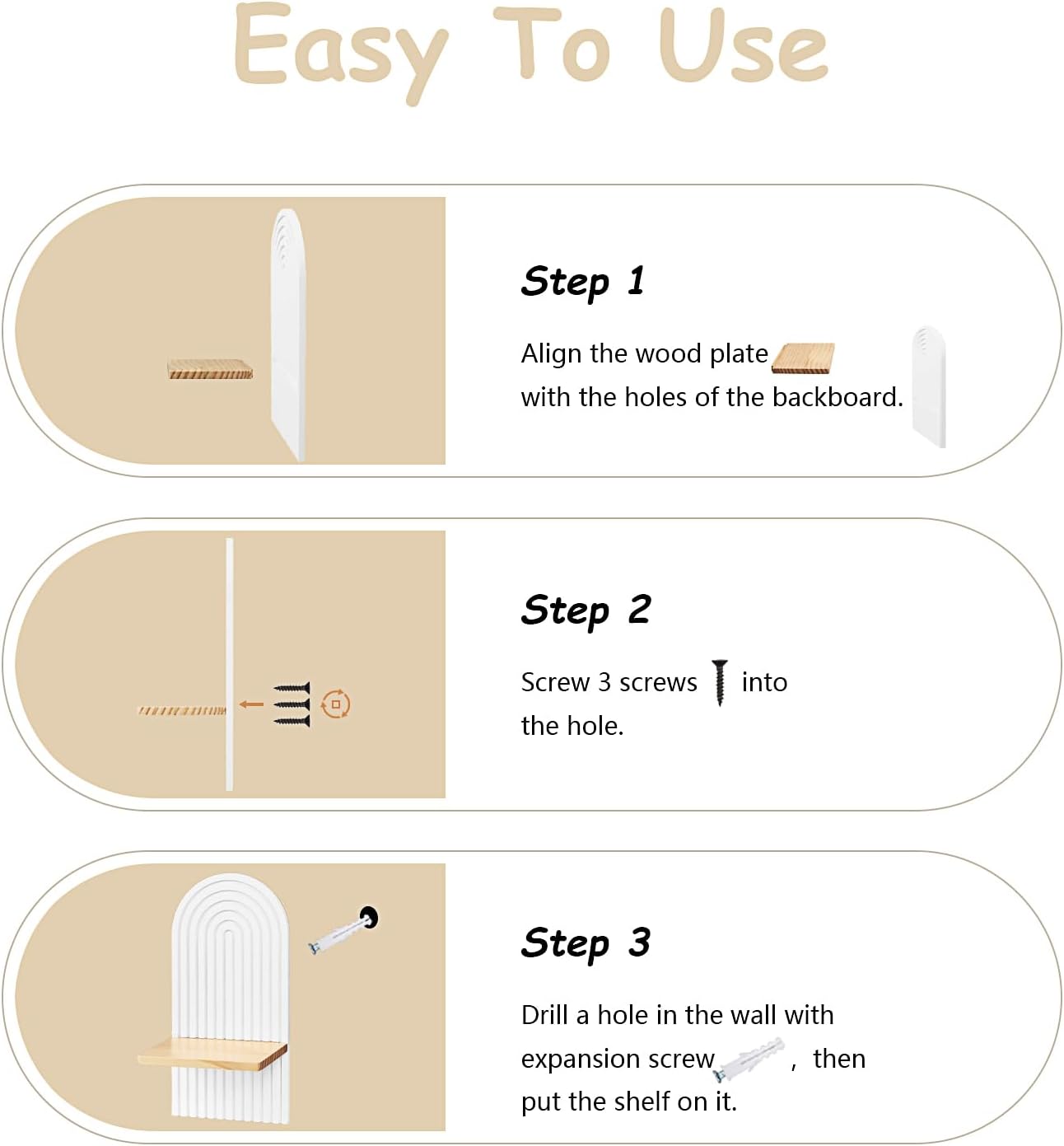 Easy To Use

Step 1

Align the wood plate with the holes of the backboard.

Step 2

Screw 3 screws into the hole.

Step 3

Drill a hole in the wall with expansion screw , then put the shelf on it.