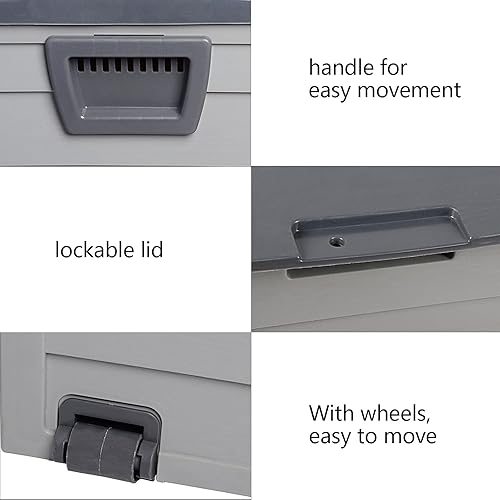 handle for easy movement

lockable lid

With wheels, easy to move