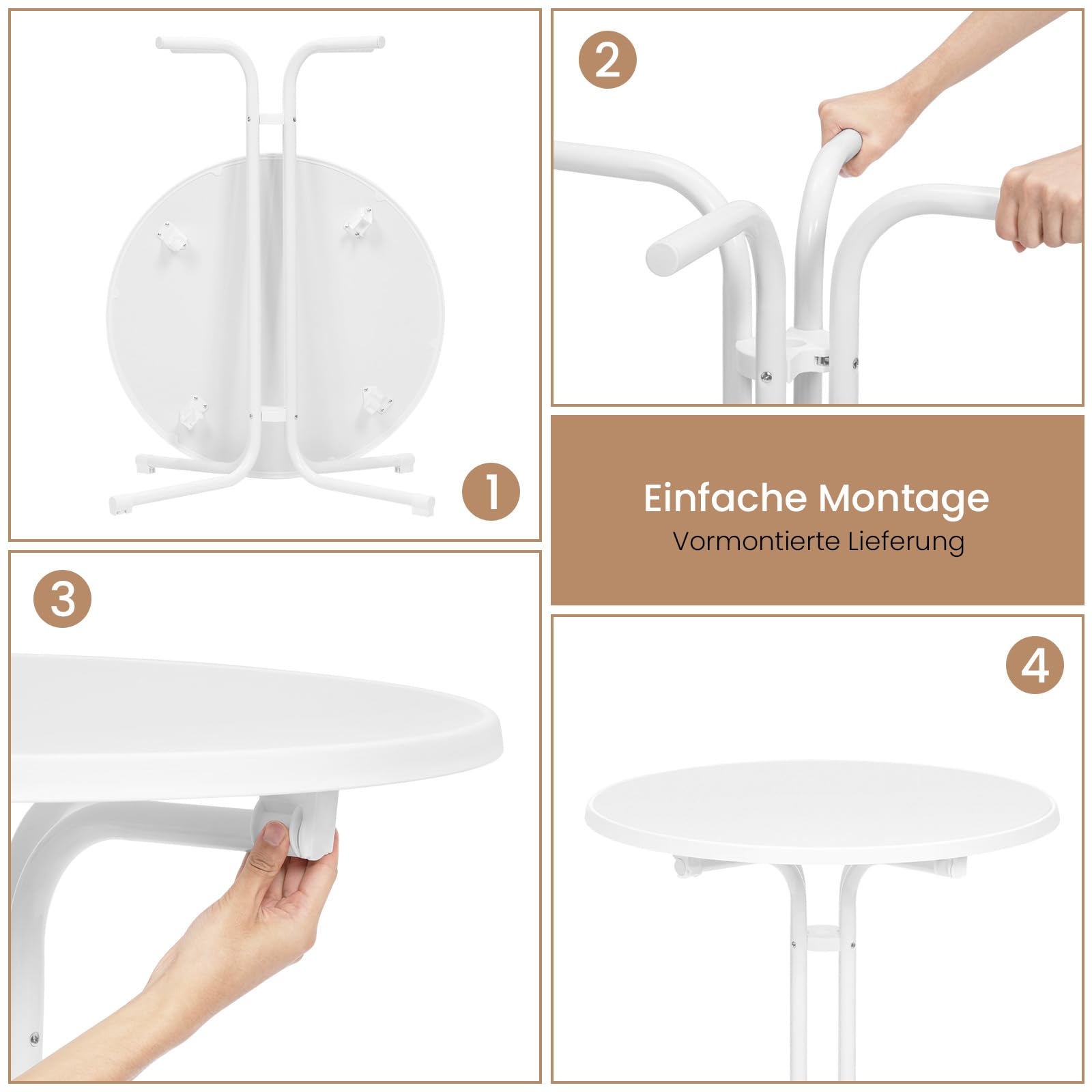 1

2

Einfache Montage
Vormontierte Lieferung

3

4