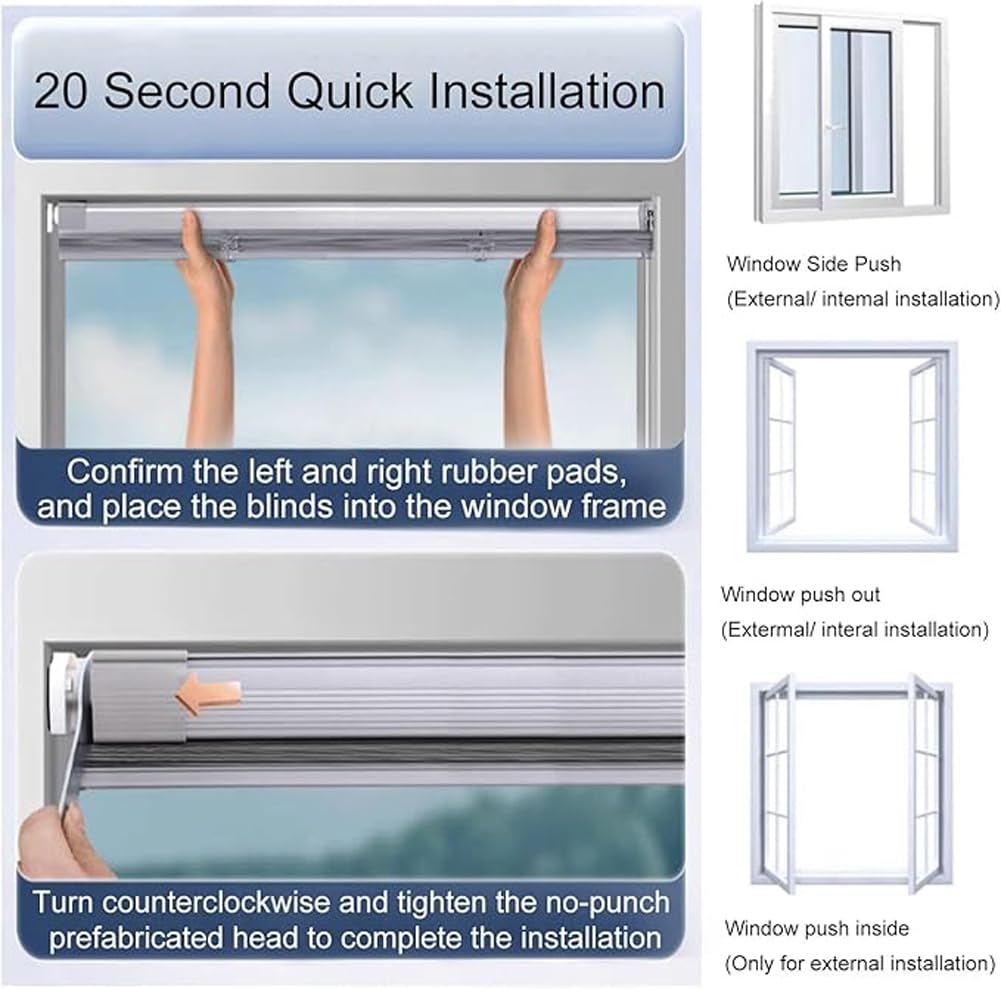 20 Second Quick Installation

Confirm the left and right rubber pads, and place the blinds into the window frame

Turn counterclockwise and tighten the no-punch prefabricated head to complete the installation

Window Side Push
(External/ intemal installation)

Window push out
(Extermal/ interal installation)

Window push inside
(Only for external installation)