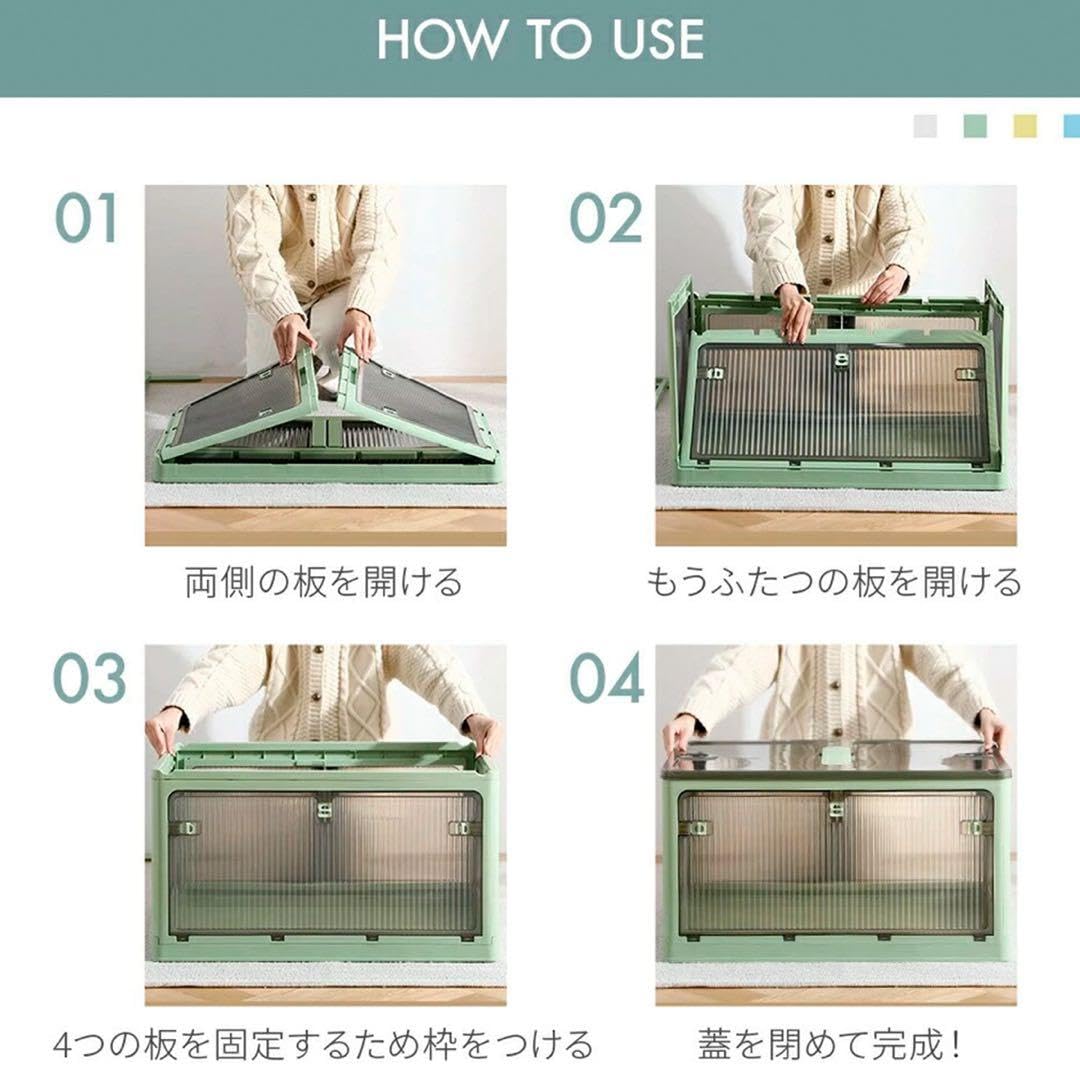 HOW TO USE

01

両側の板を開ける

02

もうふたつの板を開ける

03

4つの板を固定するため枠をつける

04

蓋を閉めて完成！