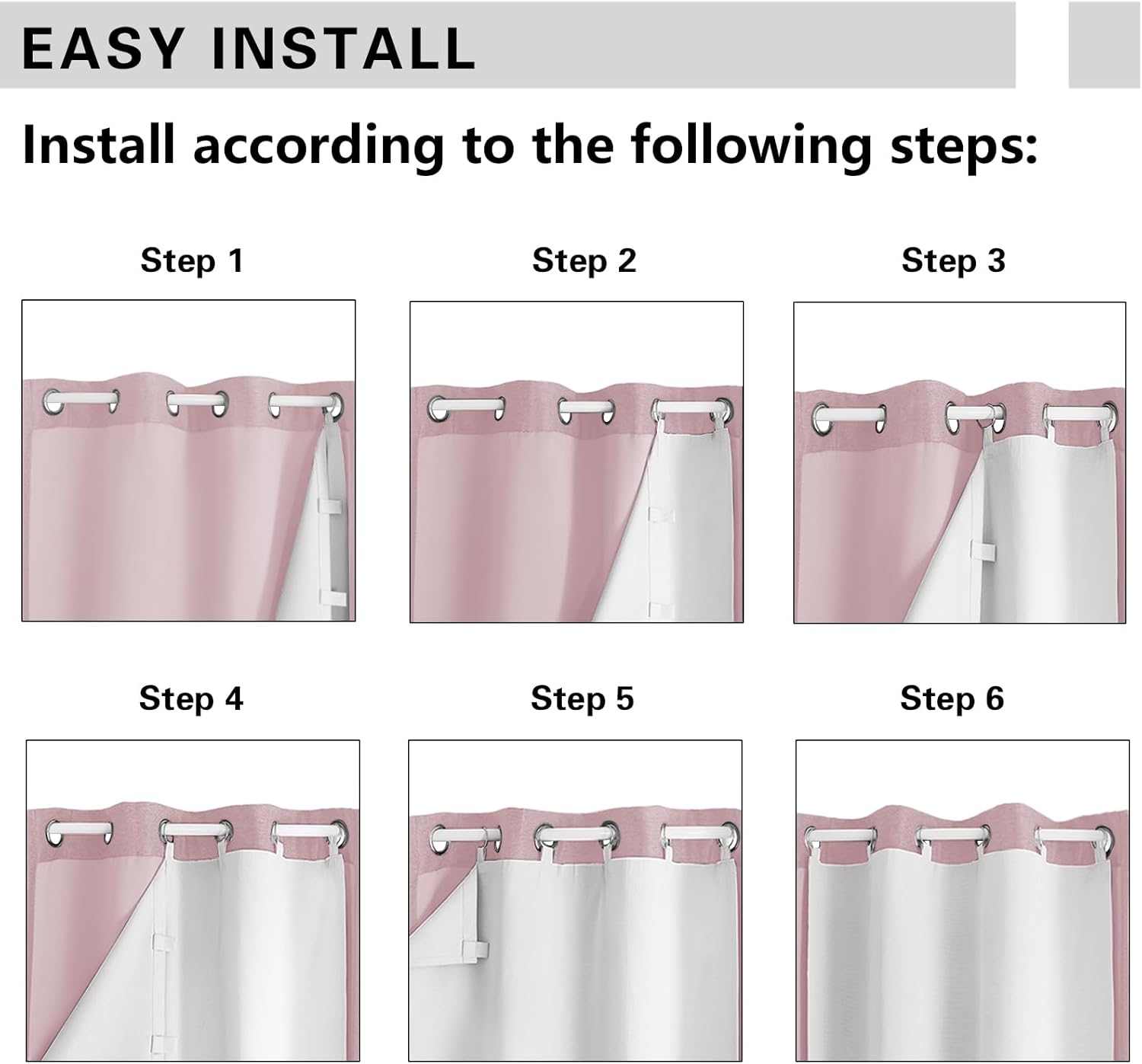 EASY INSTALL

Install according to the following steps:

Step 1

Step 2

Step 3

Step 4

Step 5

Step 6