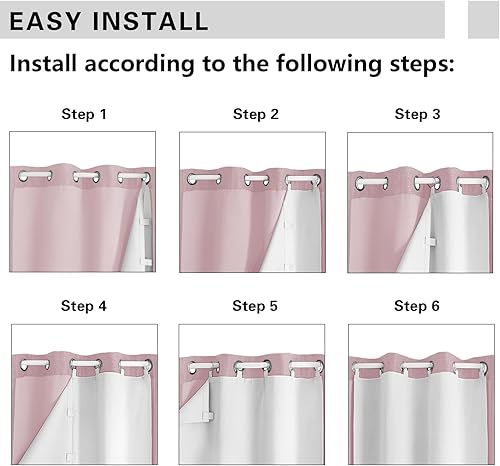 EASY INSTALL

Install according to the following steps:

Step 1

Step 2

Step 3

Step 4

Step 5

Step 6