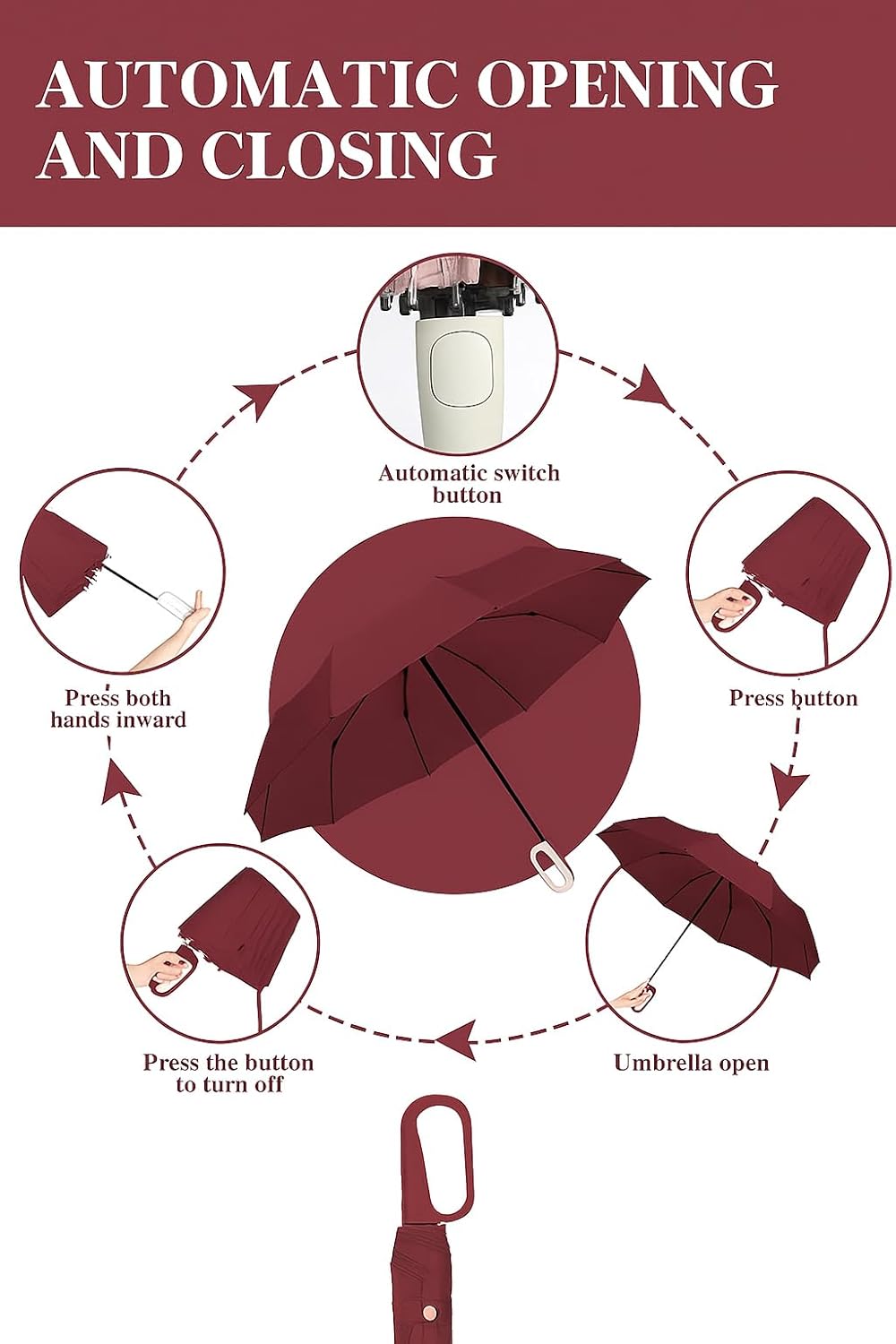 AUTOMATIC OPENING AND CLOSING

Automatic switch button

Press button

Umbrella open

Press the button to turn off

Press both hands inward