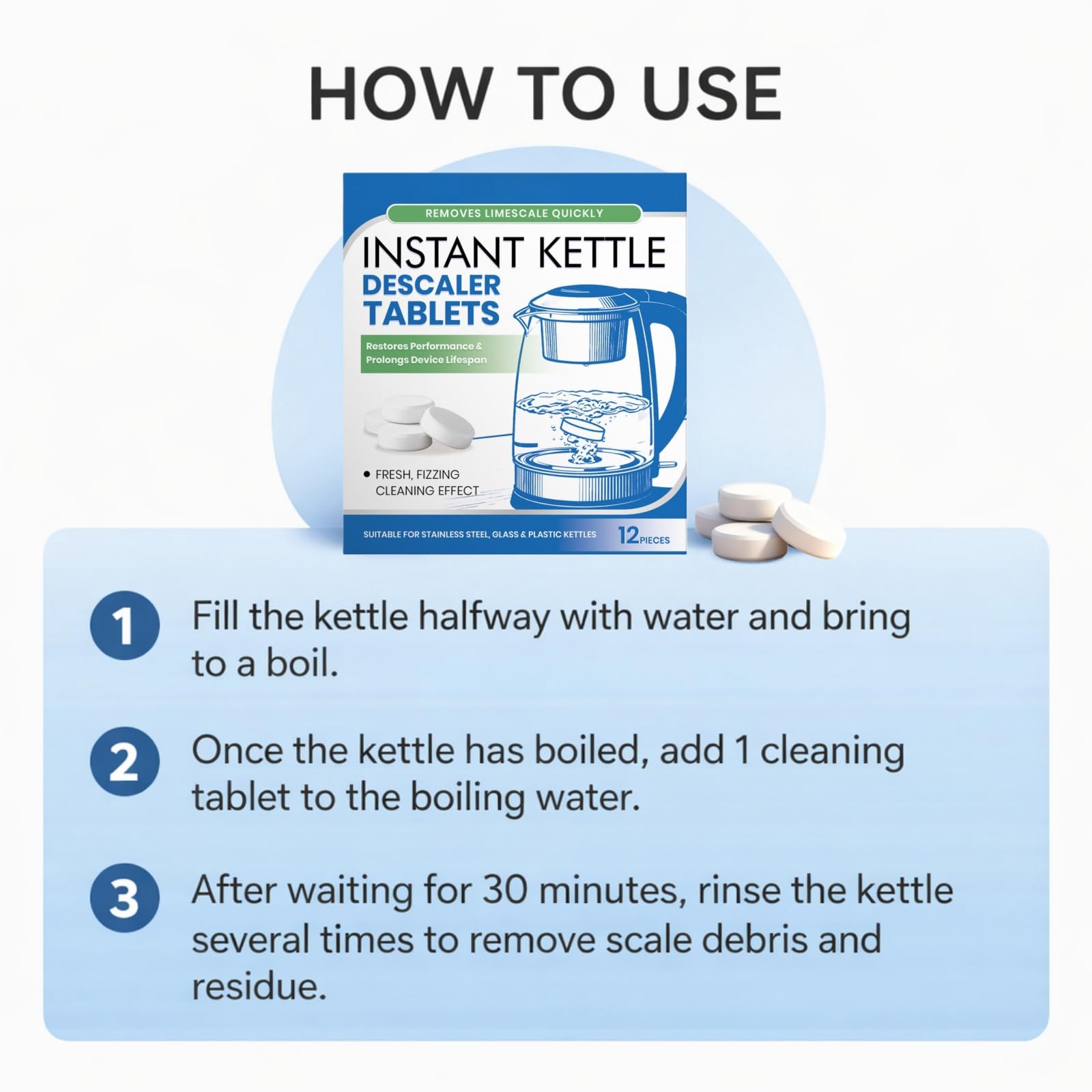 HOW TO USE

REMOVES LIMESCALE QUICKLY

INSTANT KETTLE
DESCALER
TABLETS

Restores Performance & Prolongs Device Lifespan

• FRESH, FIZZING CLEANING EFFECT

SUITABLE FOR STAINLESS STEEL, GLASS & PLASTIC KETTLES

12 PIECES

1 Fill the kettle halfway with water and bring to a boil.

2 Once the kettle has boiled, add 1 cleaning tablet to the boiling water.

3 After waiting for 30 minutes, rinse the kettle several times to remove scale debris and residue.