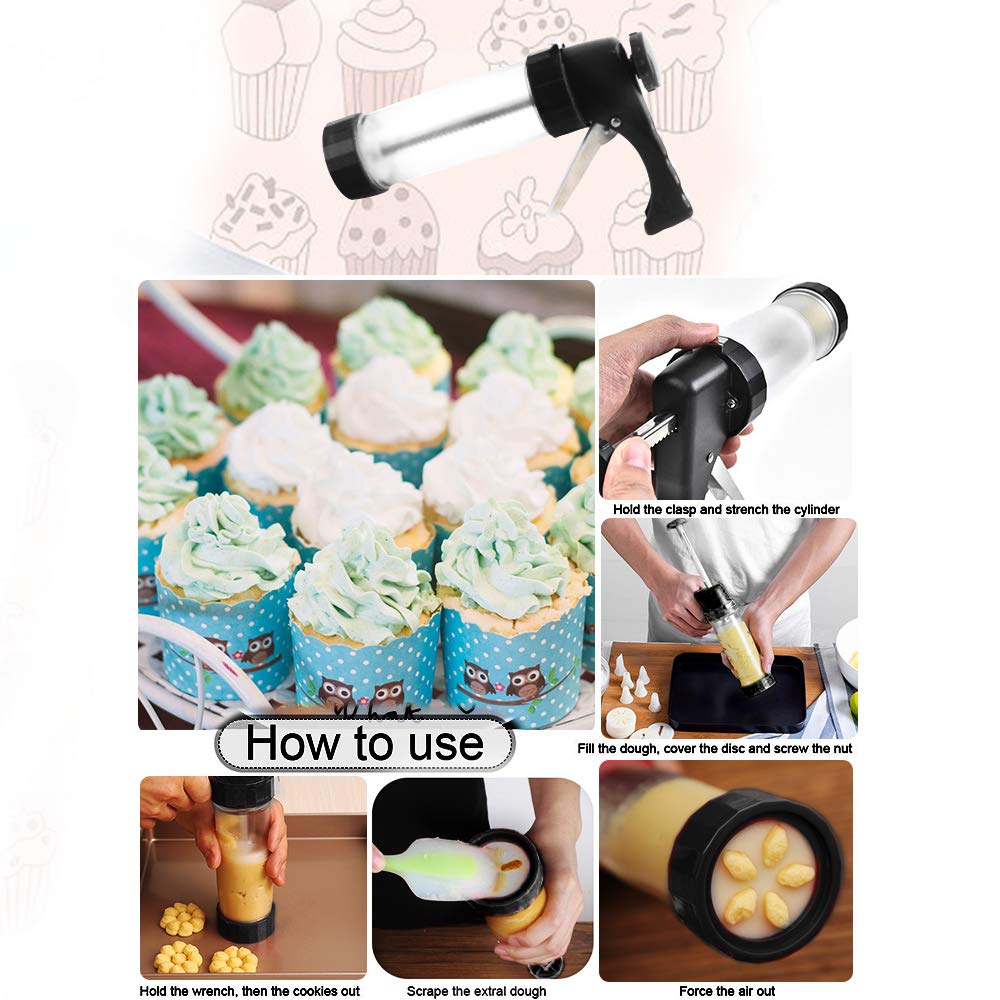 Hold the clasp and strench the cylinder

Fill the dough, cover the disc and screw the nut

How to use

Hold the wrench, then the cookies out

Scrape the extral dough

Force the air out