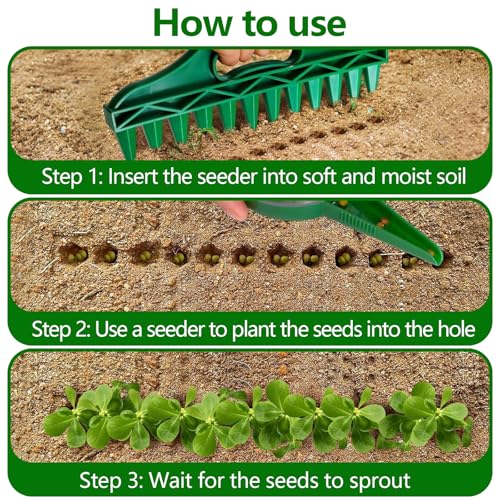 How to use

Step 1: Insert the seeder into soft and moist soil

Step 2: Use a seeder to plant the seeds into the hole

Step 3: Wait for the seeds to sprout