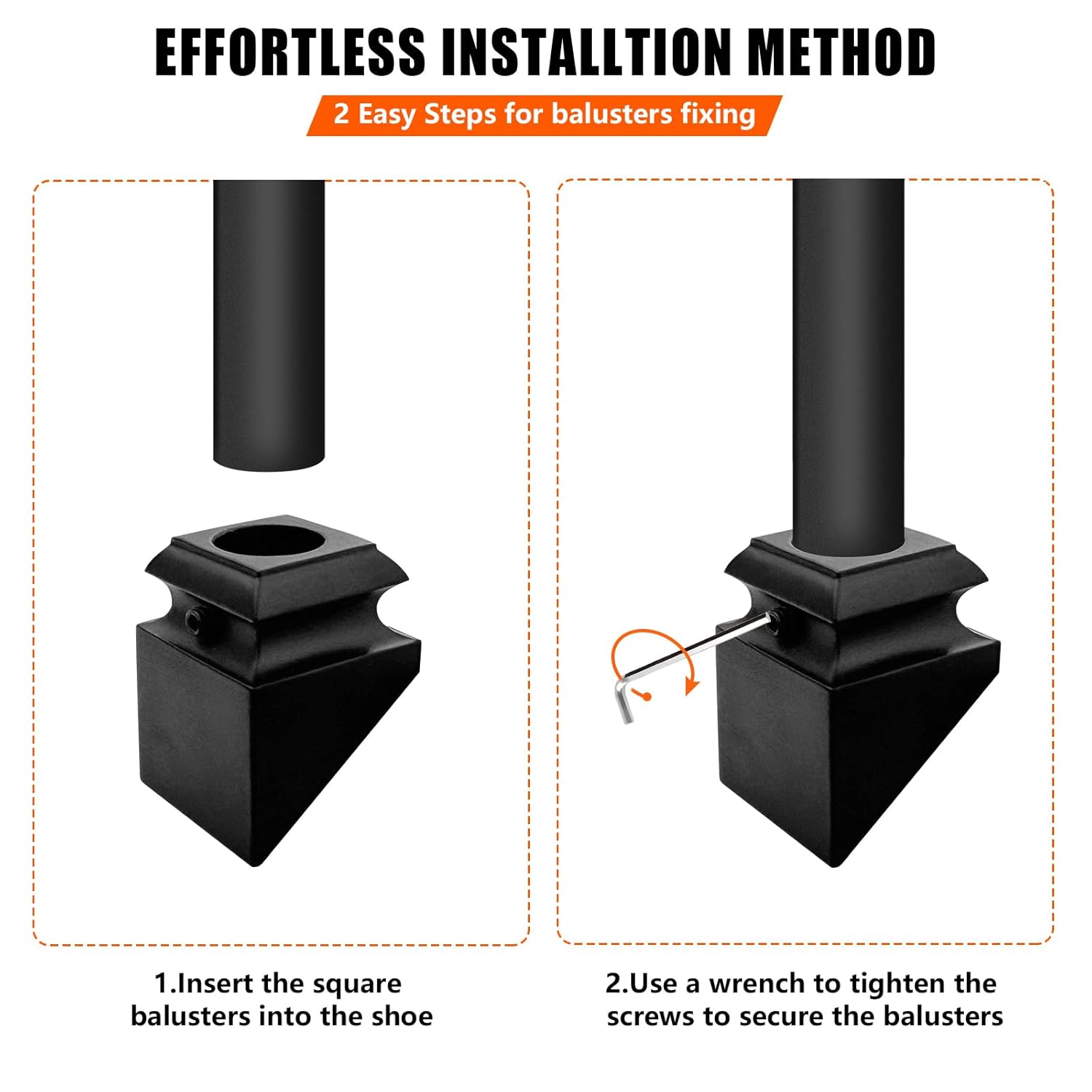 EFFORTLESS INSTALLTION METHOD

2 Easy Steps for balusters fixing

1.Insert the square balusters into the shoe

2.Use a wrench to tighten the screws to secure the balusters