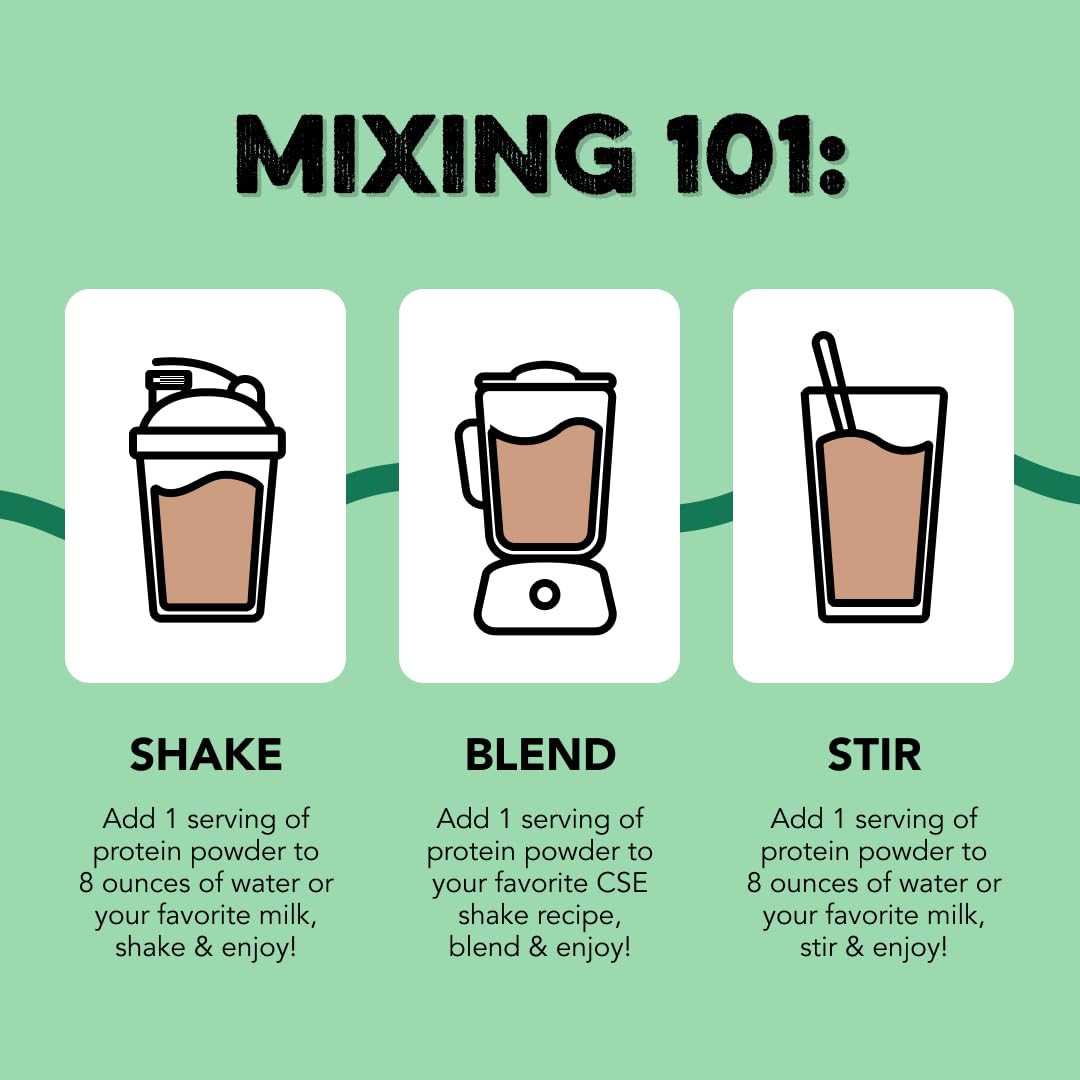 MIXING 101:

SHAKE

Add 1 serving of protein powder to 8 ounces of water or your favorite milk, shake & enjoy!

BLEND

Add 1 serving of protein powder to your favorite CSE shake recipe, blend & enjoy!

STIR

Add 1 serving of protein powder to 8 ounces of water or your favorite milk, stir & enjoy!