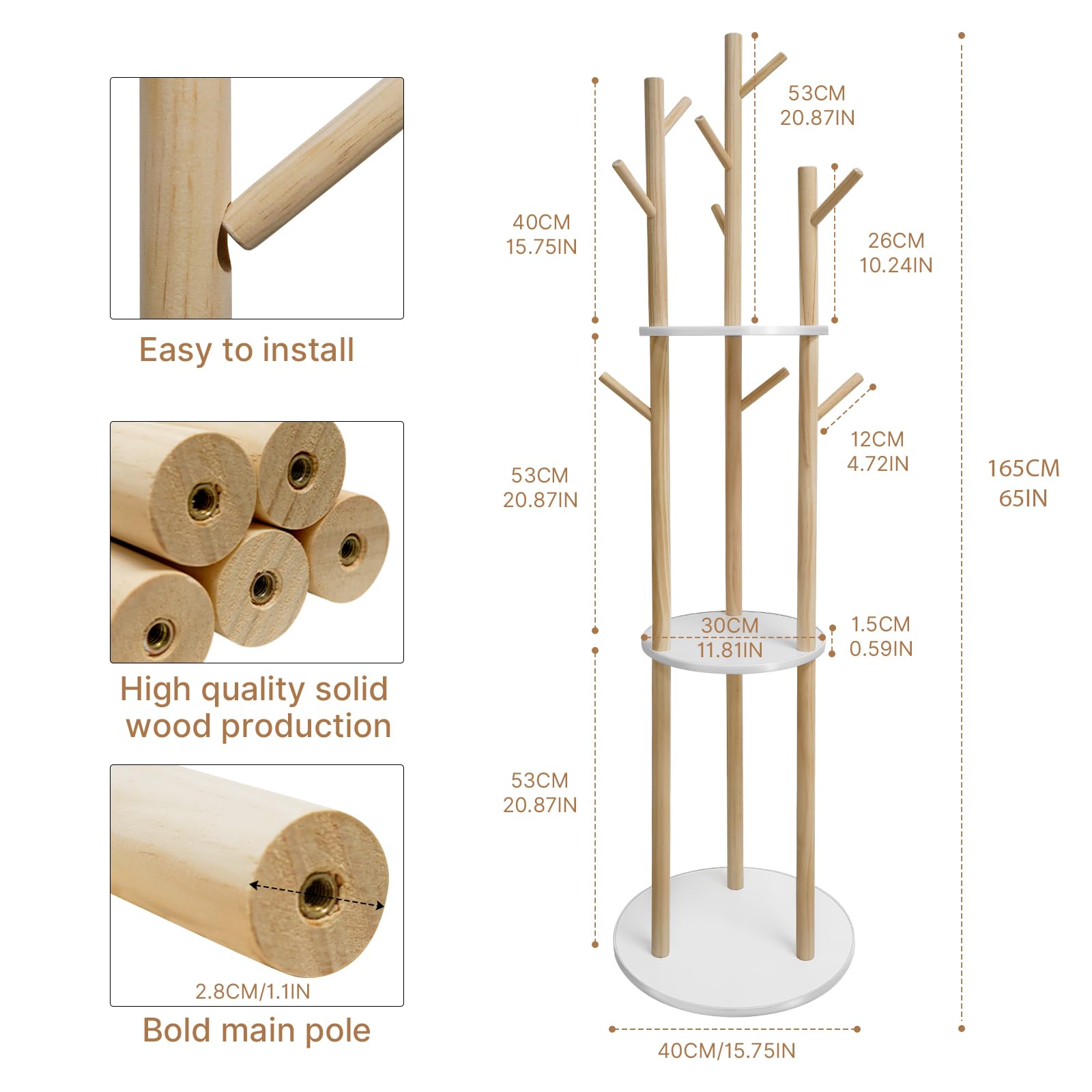 Easy to install

High quality solid wood production

2.8CM/1.1IN

Bold main pole

53CM
20.87IN

40CM
15.75IN

26CM
10.24IN

53CM
20.87IN

12CM
4.72IN

165CM
65IN

30CM
11.81IN

1.5CM
0.59IN

53CM
20.87IN

40CM/15.75IN