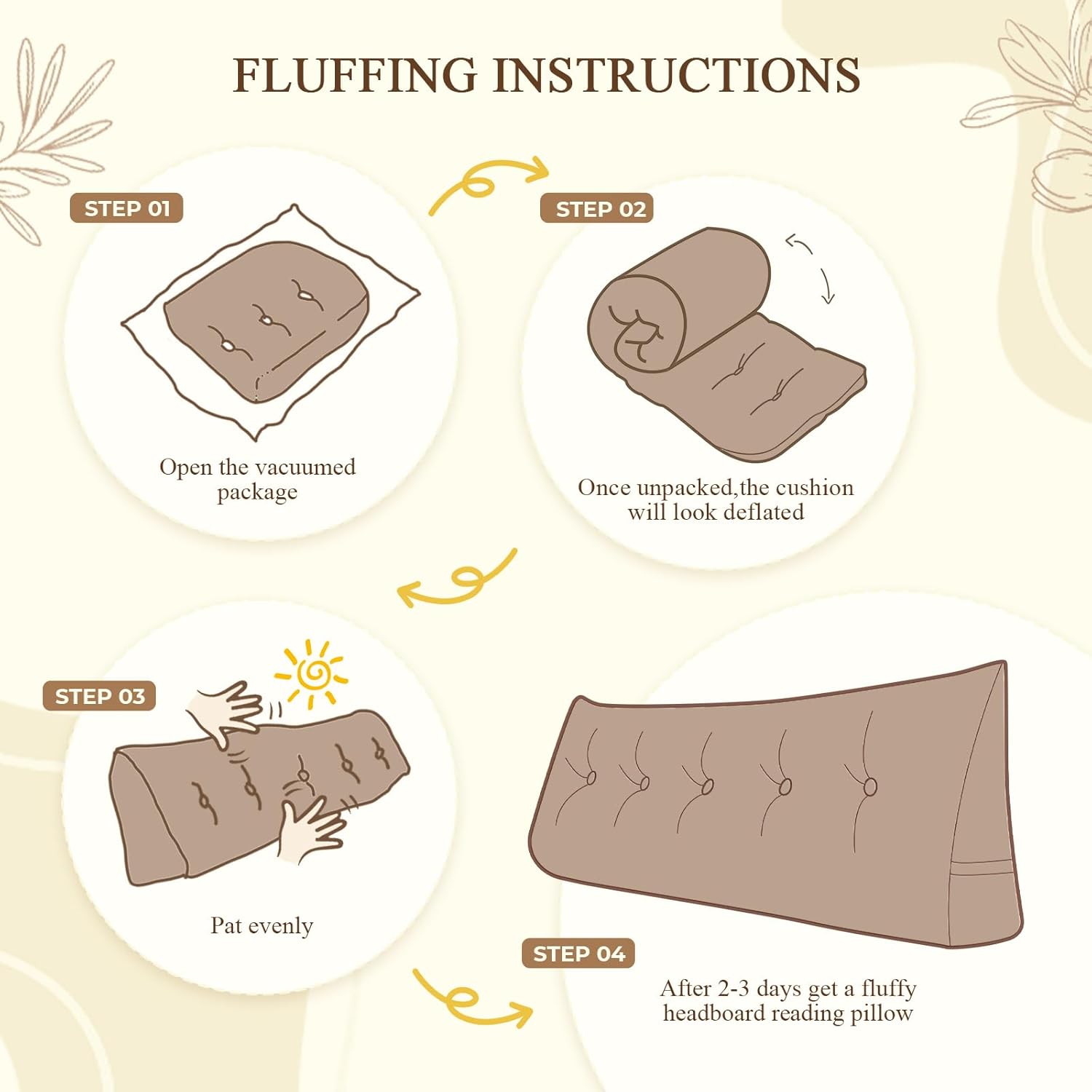 FLUFFING INSTRUCTIONS

STEP 01

Open the vacuumed package

STEP 02

Once unpacked,the cushion will look deflated

STEP 03

Pat evenly

STEP 04

After 2-3 days get a fluffy headboard reading pillow