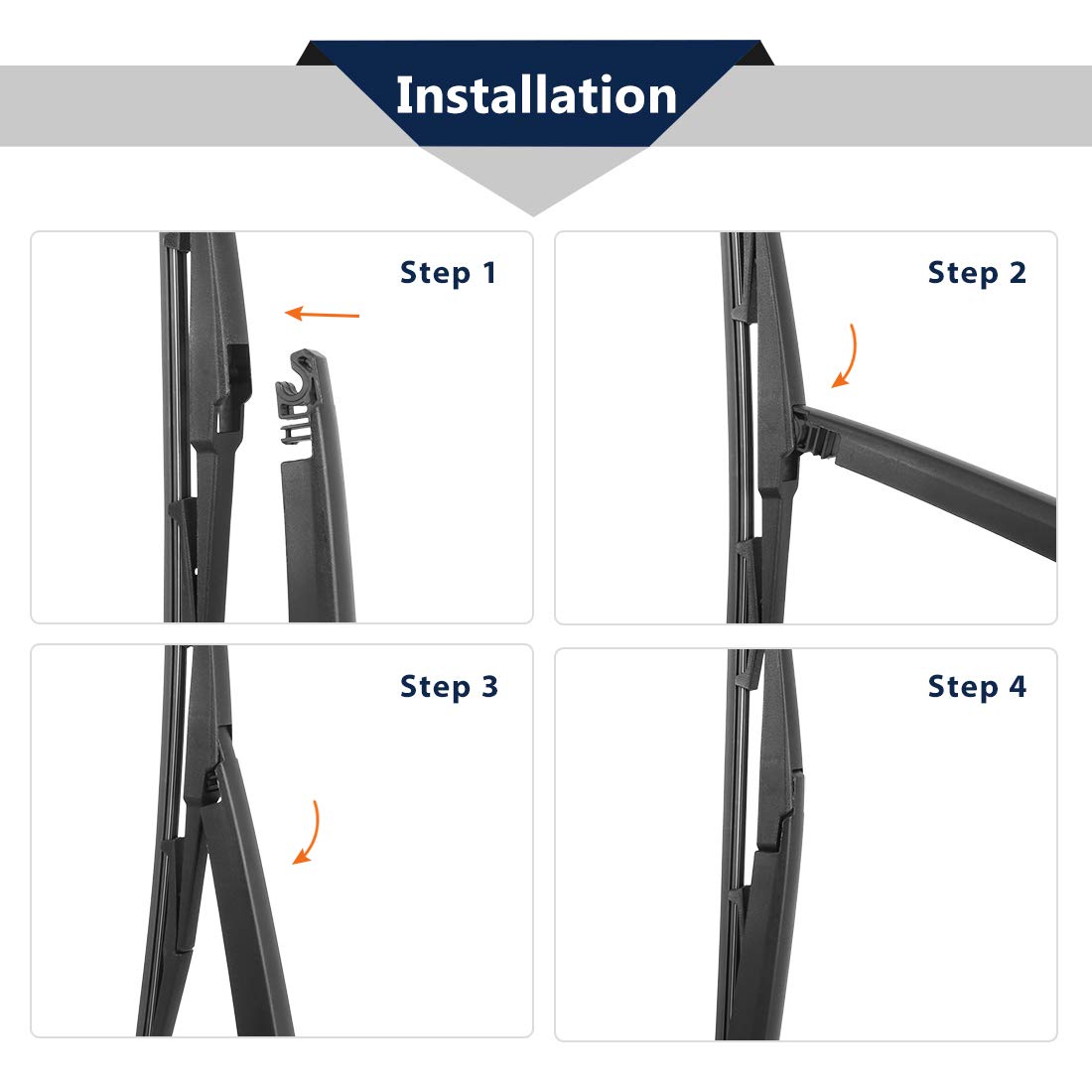 Installation

Step 1

Step 2

Step 3

Step 4