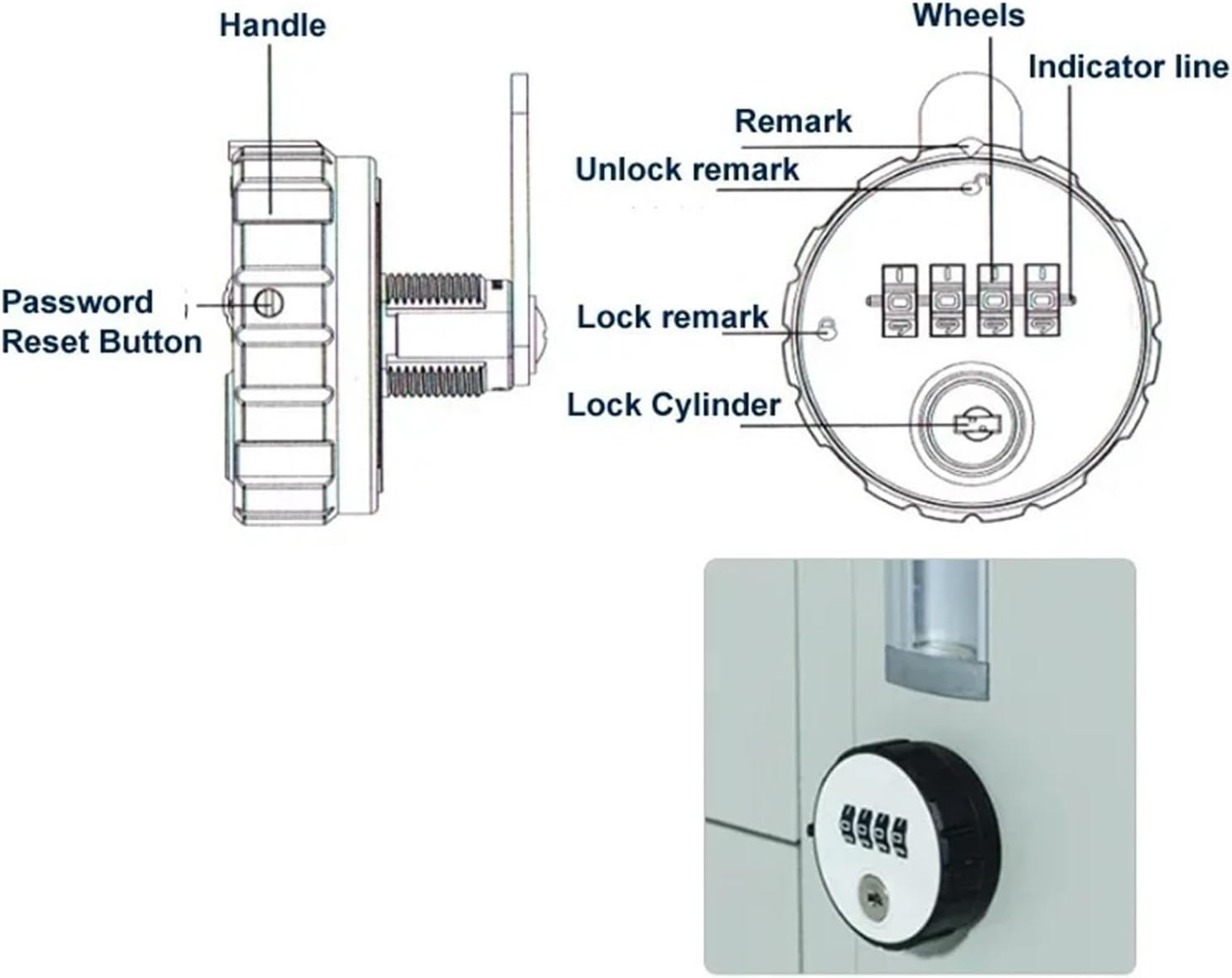 Handle

Password Reset Button

Wheels

Indicator line

Remark

Unlock remark

Lock remark

Lock Cylinder