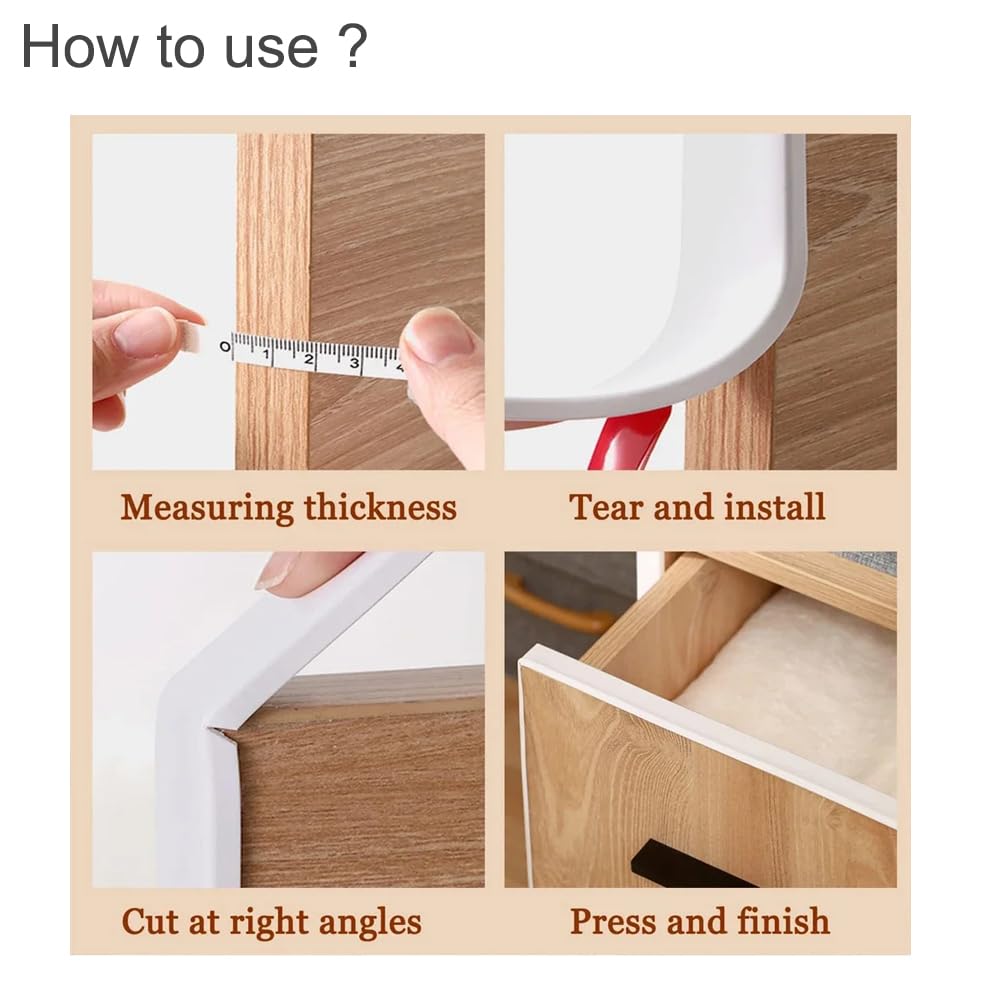 How to use ?

0 1 2 3 4

Measuring thickness

Tear and install

Cut at right angles

Press and finish