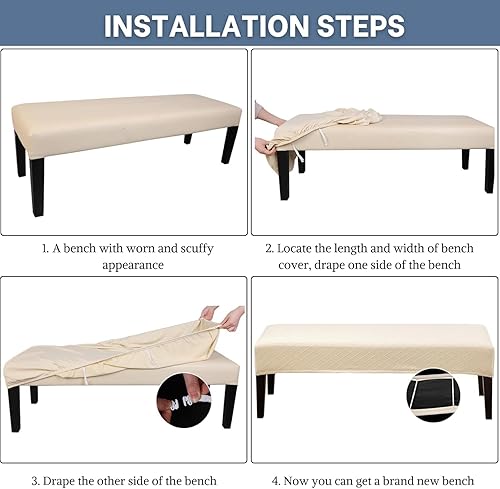 INSTALLATION STEPS

1. A bench with worn and scuffy appearance

2. Locate the length and width of bench cover, drape one side of the bench

3. Drape the other side of the bench

4. Now you can get a brand new bench