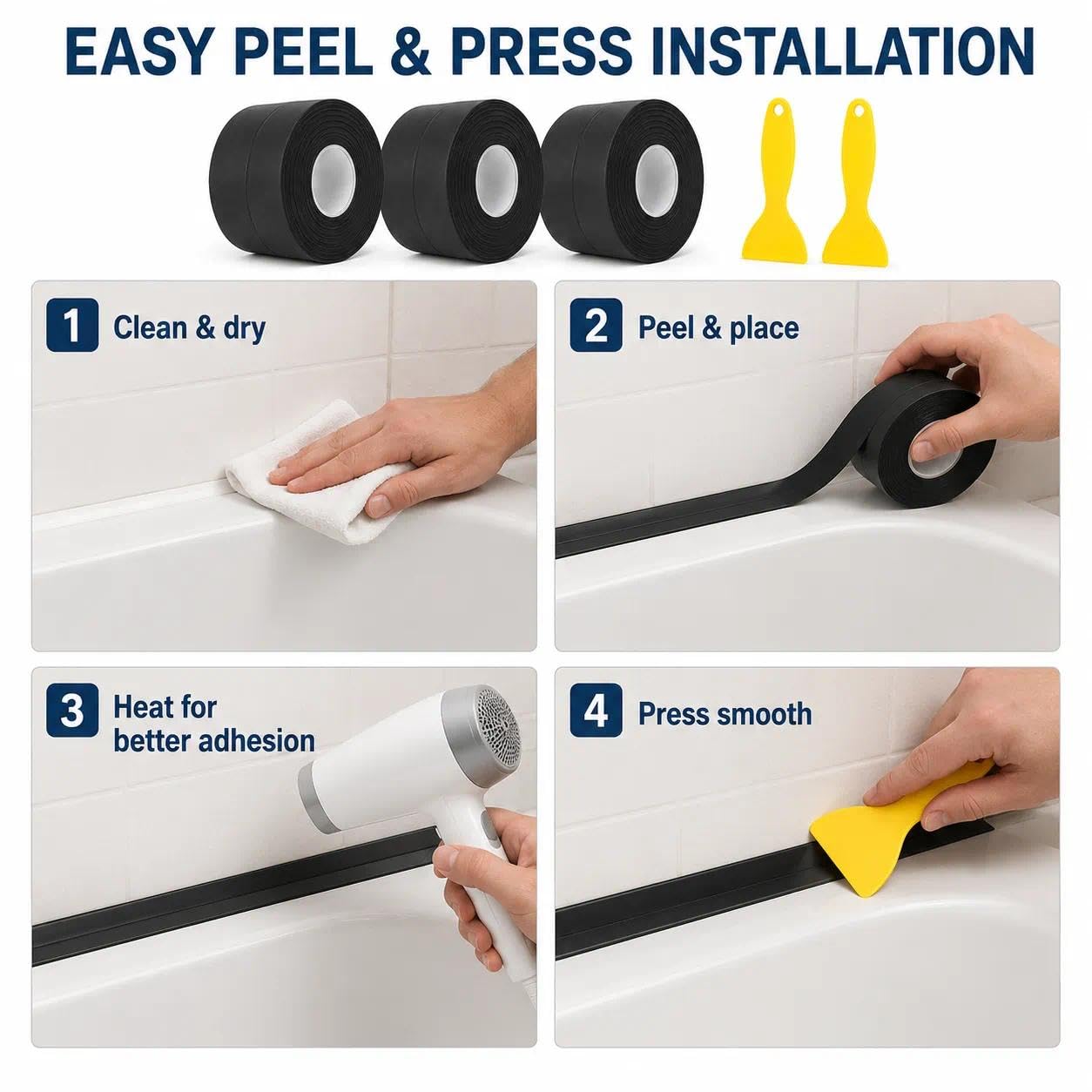 EASY PEEL & PRESS INSTALLATION

1 Clean & dry

2 Peel & place

3 Heat for better adhesion

4 Press smooth