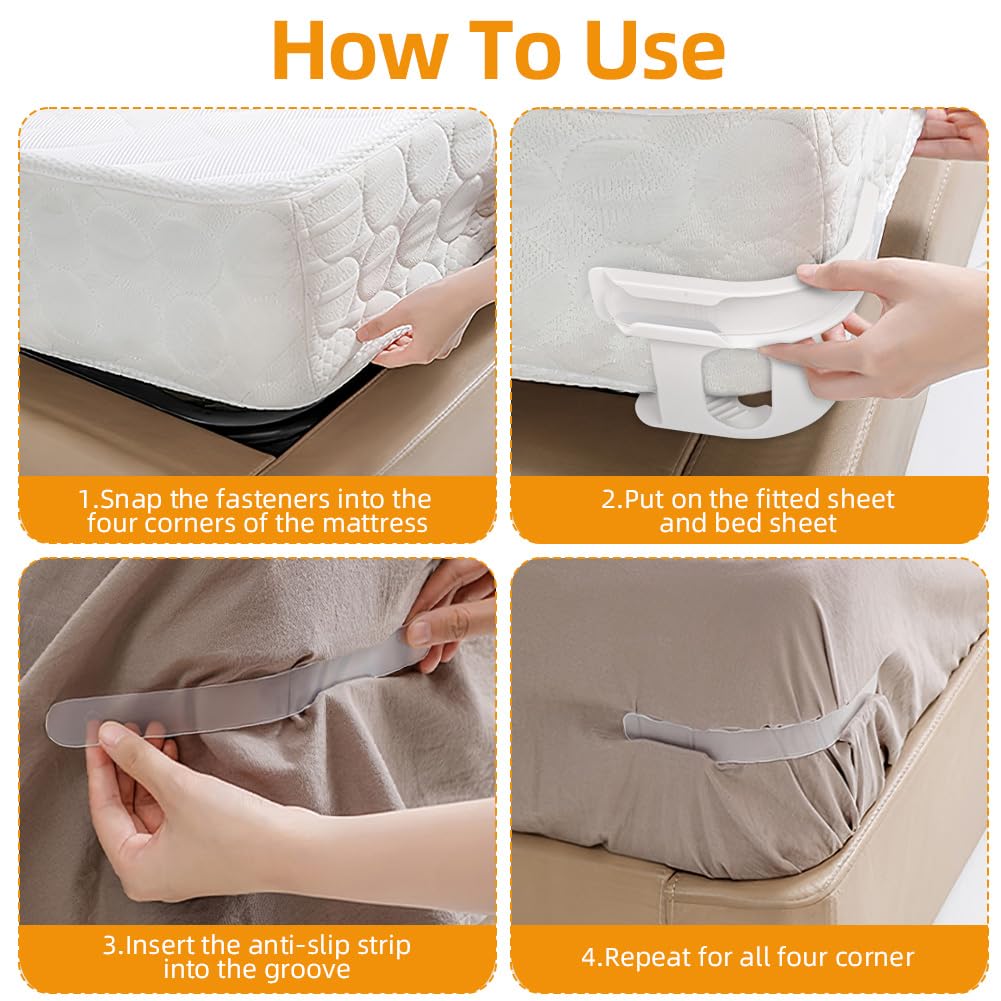 How To Use

1.Snap the fasteners into the four corners of the mattress

2.Put on the fitted sheet and bed sheet

3.Insert the anti-slip strip into the groove

4.Repeat for all four corner