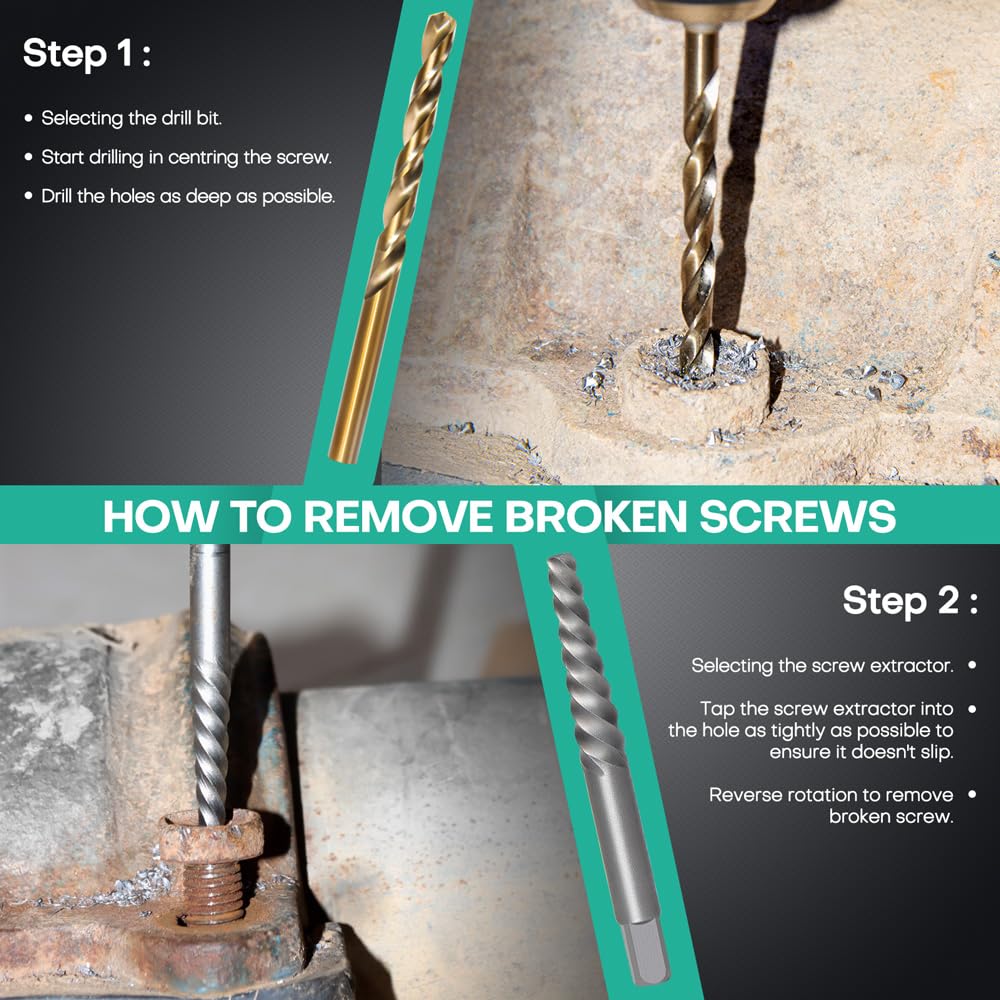 Step 1 :

• Selecting the drill bit.
• Start drilling in centring the screw.
• Drill the holes as deep as possible.

HOW TO REMOVE BROKEN SCREWS

Step 2 :

Selecting the screw extractor. •
Tap the screw extractor into the hole as tightly as possible to ensure it doesn't slip. •
Reverse rotation to remove broken screw. •