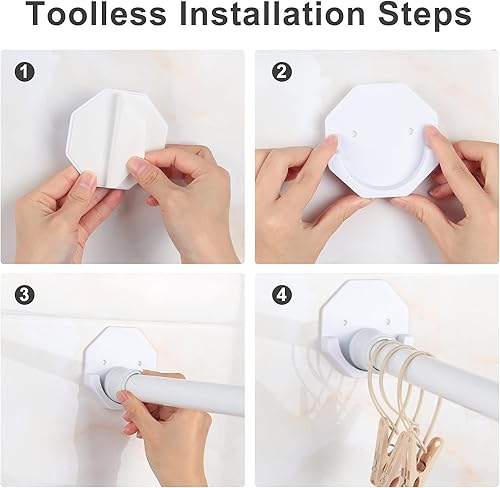 Toolless Installation Steps

1

2

3

4