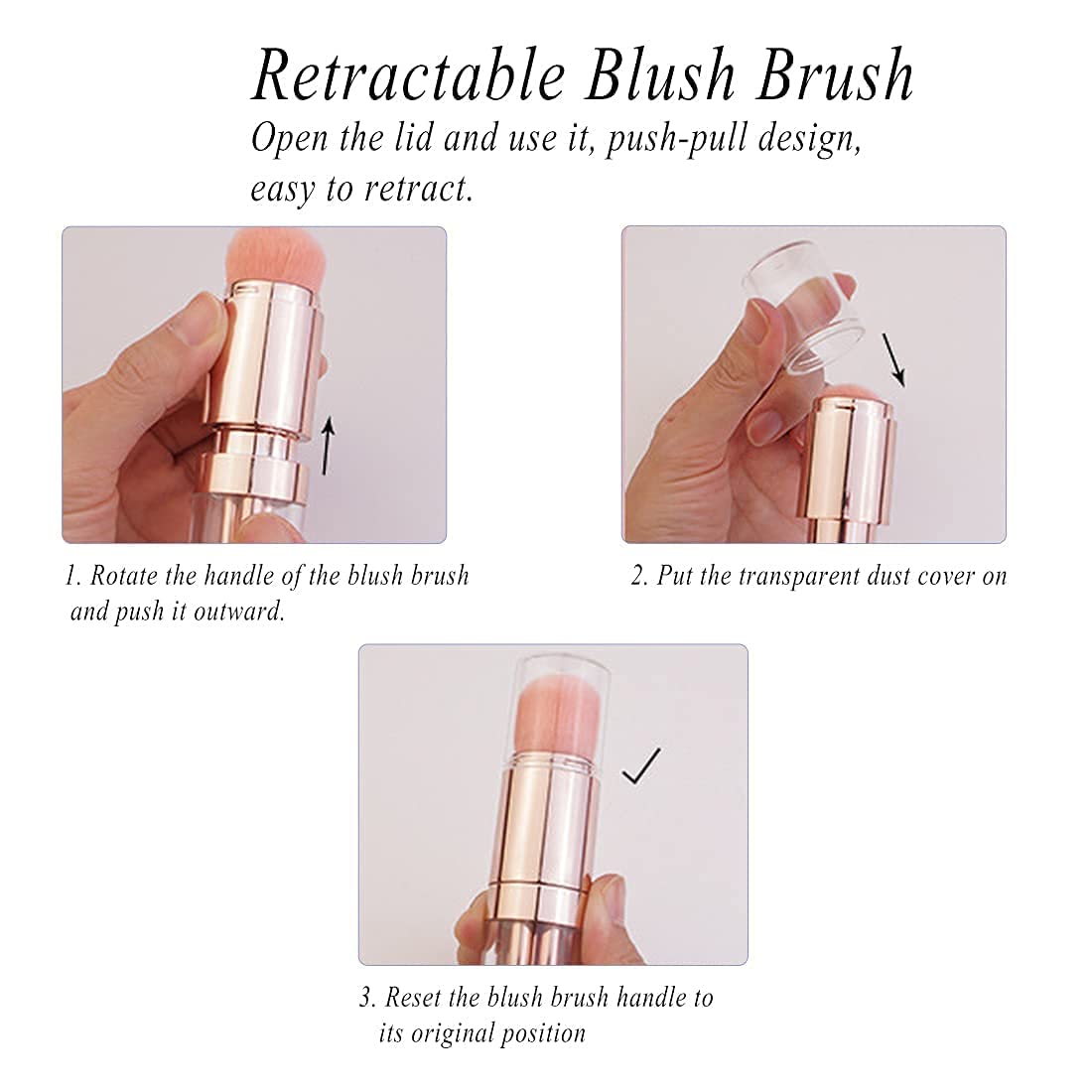 Retractable Blush Brush

Open the lid and use it, push-pull design, easy to retract.

1. Rotate the handle of the blush brush and push it outward.

2. Put the transparent dust cover on

3. Reset the blush brush handle to its original position