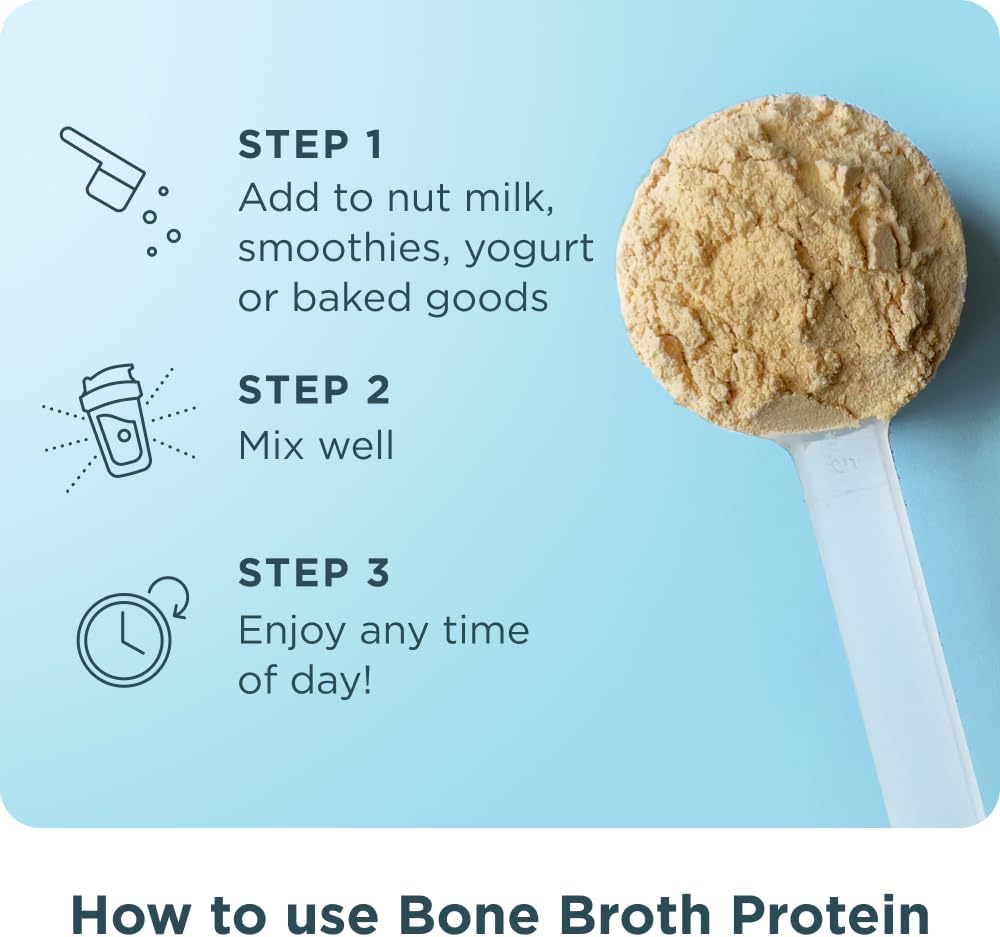 STEP 1
Add to nut milk, smoothies, yogurt or baked goods

STEP 2
Mix well

STEP 3
Enjoy any time of day!

How to use Bone Broth Protein