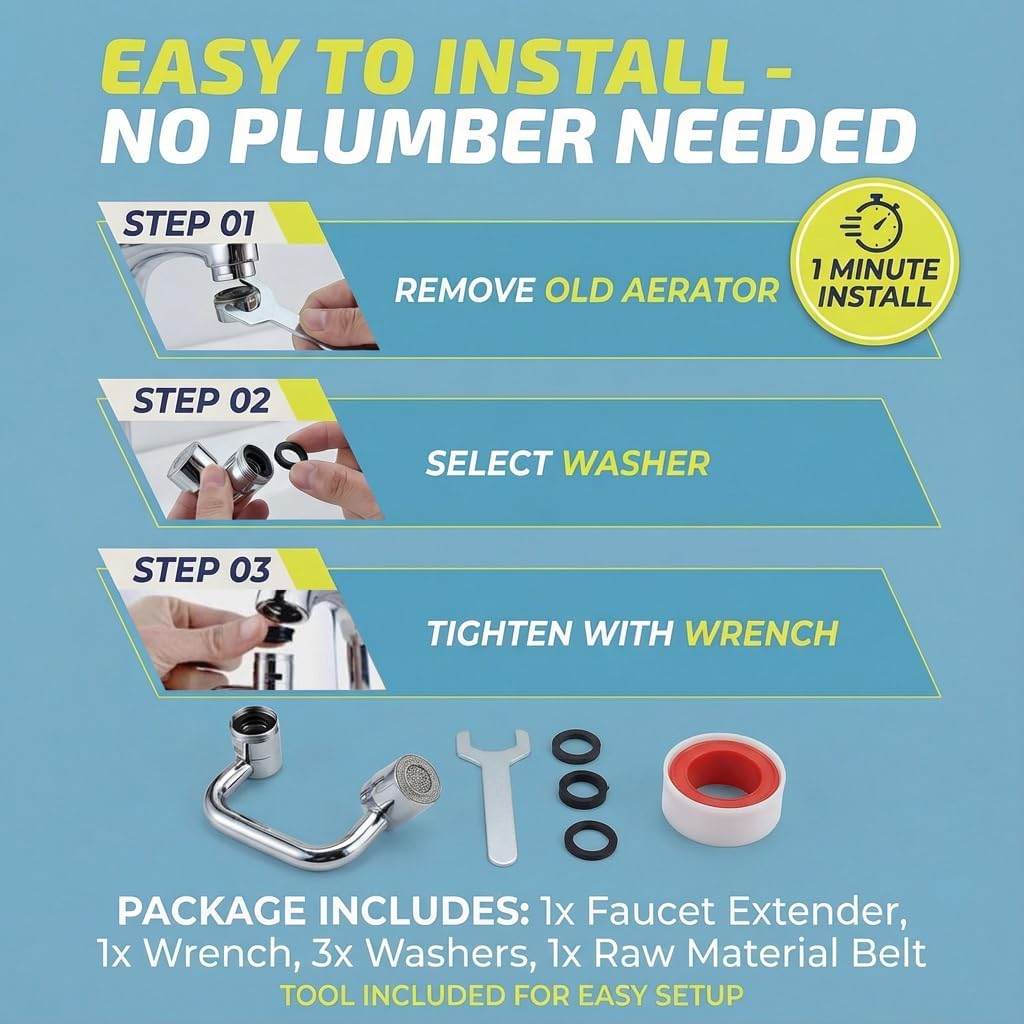 EASY TO INSTALL - NO PLUMBER NEEDED

STEP 01
REMOVE OLD AERATOR

1 MINUTE INSTALL

STEP 02
SELECT WASHER

STEP 03
TIGHTEN WITH WRENCH

PACKAGE INCLUDES: 1x Faucet Extender, 1x Wrench, 3x Washers, 1x Raw Material Belt
TOOL INCLUDED FOR EASY SETUP