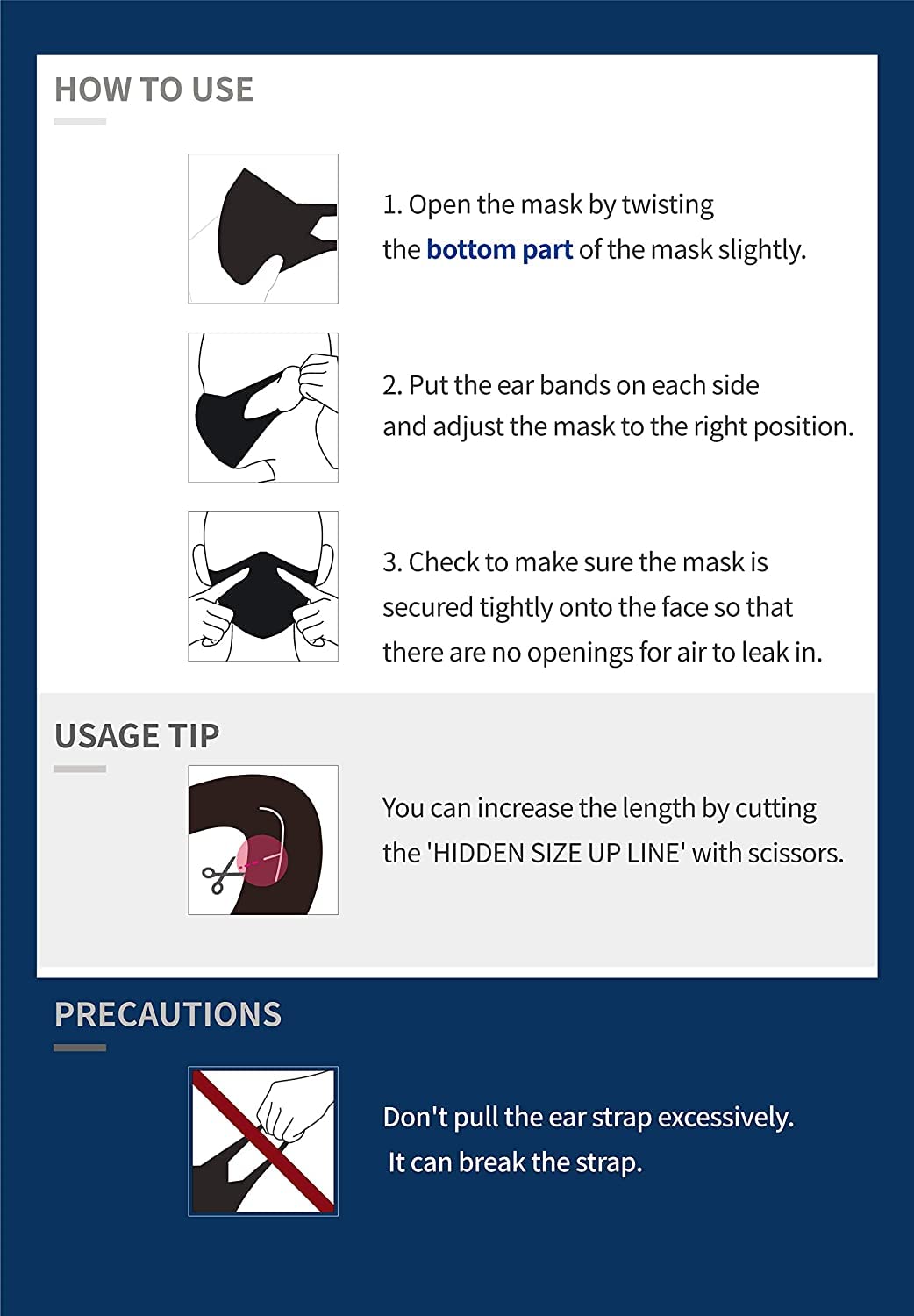 HOW TO USE

1. Open the mask by twisting the bottom part of the mask slightly.

2. Put the ear bands on each side and adjust the mask to the right position.

3. Check to make sure the mask is secured tightly onto the face so that there are no openings for air to leak in.

USAGE TIP

You can increase the length by cutting the 'HIDDEN SIZE UP LINE' with scissors.

PRECAUTIONS

Don't pull the ear strap excessively. It can break the strap.