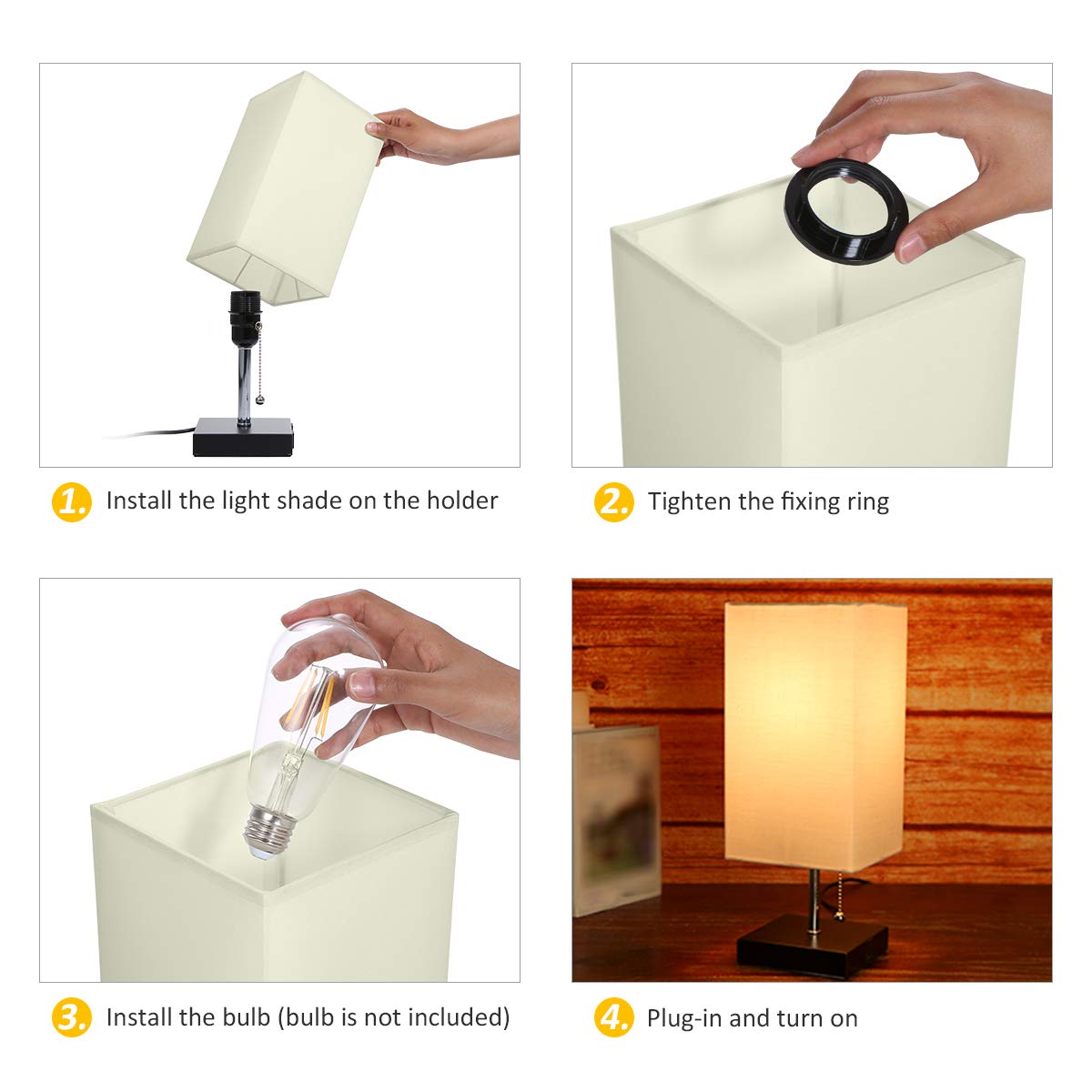 1. Install the light shade on the holder

2. Tighten the fixing ring

3. Install the bulb (bulb is not included)

4. Plug-in and turn on