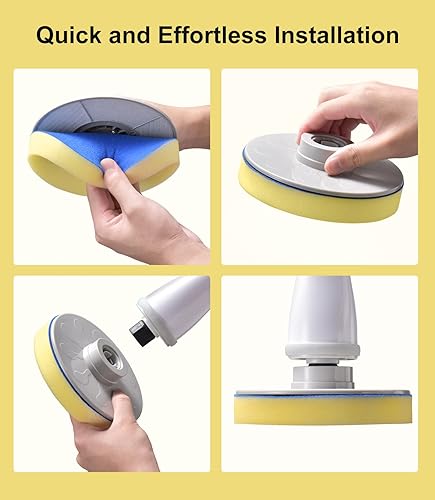 Quick and Effortless Installation