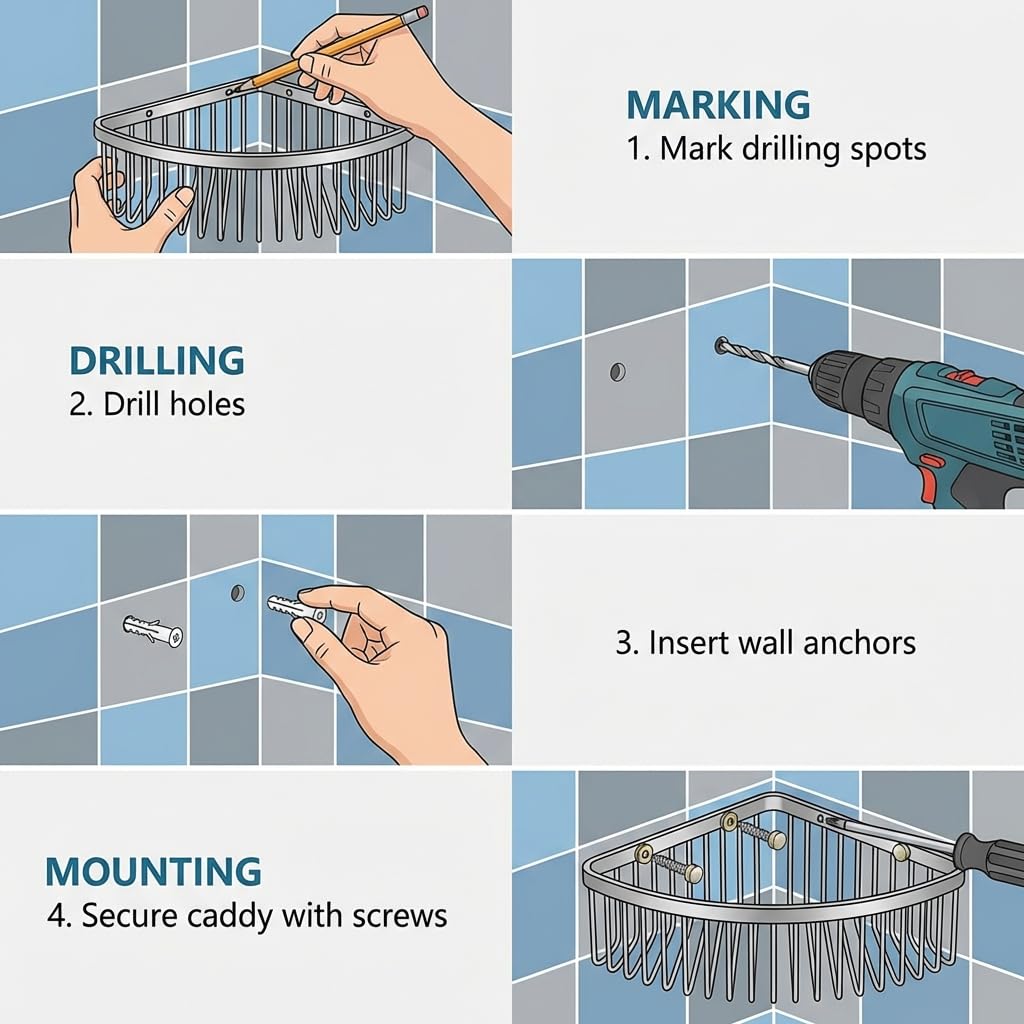 MARKING
1. Mark drilling spots

DRILLING
2. Drill holes

3. Insert wall anchors

MOUNTING
4. Secure caddy with screws