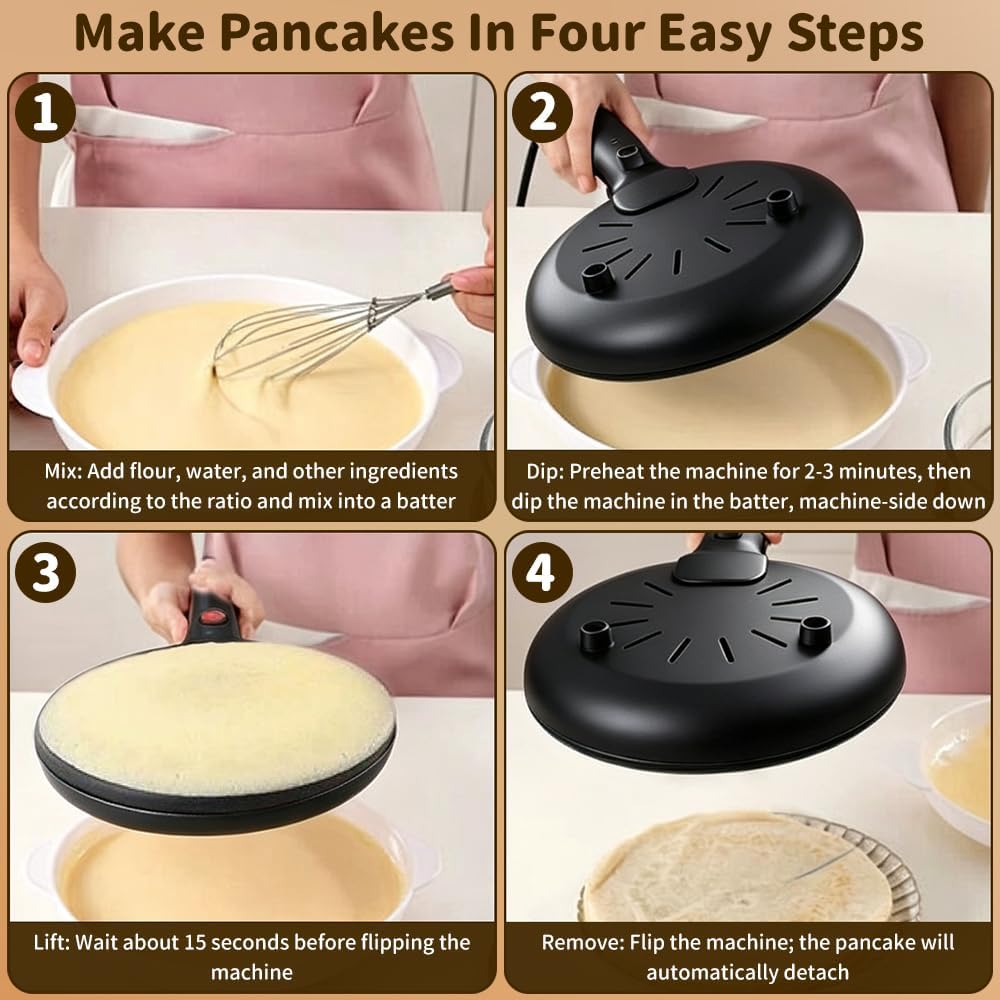 Make Pancakes In Four Easy Steps

1

Mix: Add flour, water, and other ingredients according to the ratio and mix into a batter

2

Dip: Preheat the machine for 2-3 minutes, then dip the machine in the batter, machine-side down

3

Lift: Wait about 15 seconds before flipping the machine

4

Remove: Flip the machine; the pancake will automatically detach