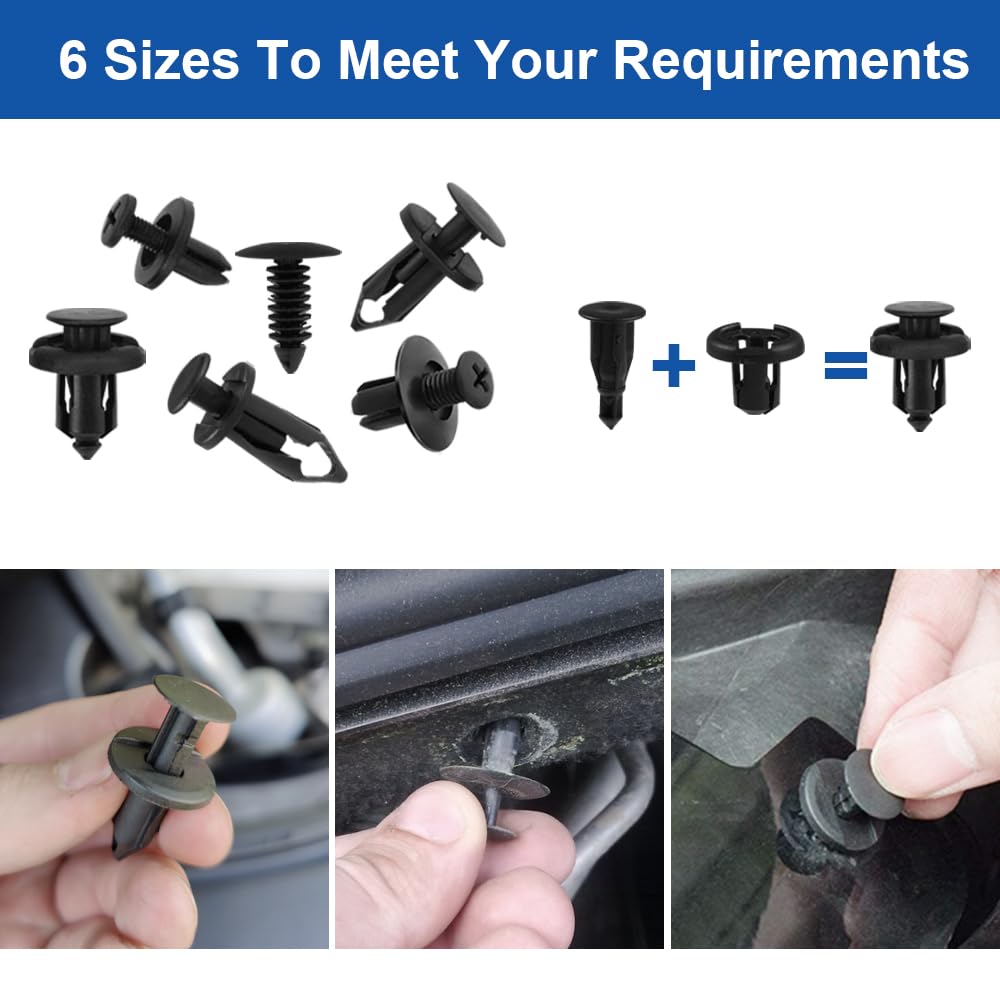 6 Sizes To Meet Your Requirements

+ =