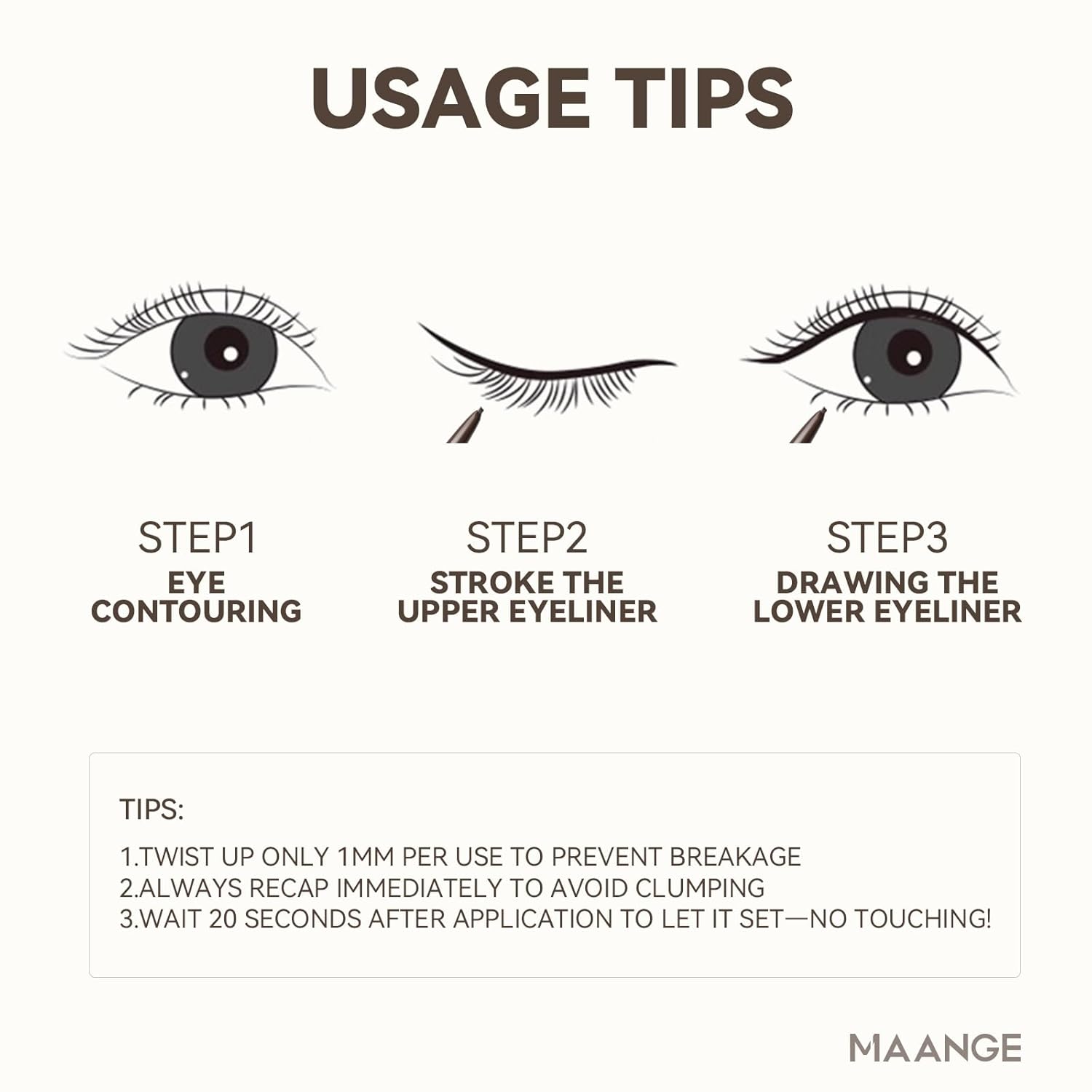 USAGE TIPS

STEP1
EYE CONTOURING

STEP2
STROKE THE UPPER EYELINER

STEP3
DRAWING THE LOWER EYELINER

TIPS:

1.TWIST UP ONLY 1MM PER USE TO PREVENT BREAKAGE
2.ALWAYS RECAP IMMEDIATELY TO AVOID CLUMPING
3.WAIT 20 SECONDS AFTER APPLICATION TO LET IT SET—NO TOUCHING!

MAANGE